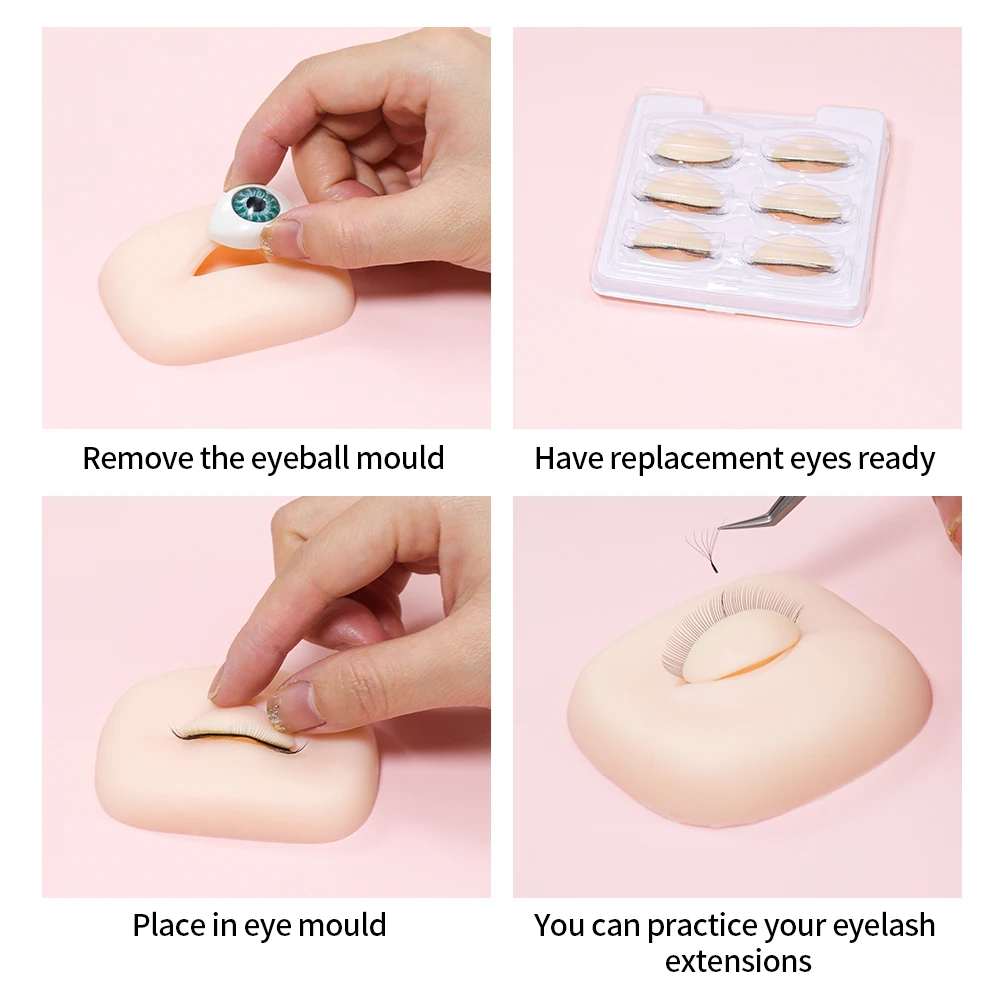 Remove the eyeball mould

Have replacement eyes ready

Place in eye mould

You can practice your eyelash extensions