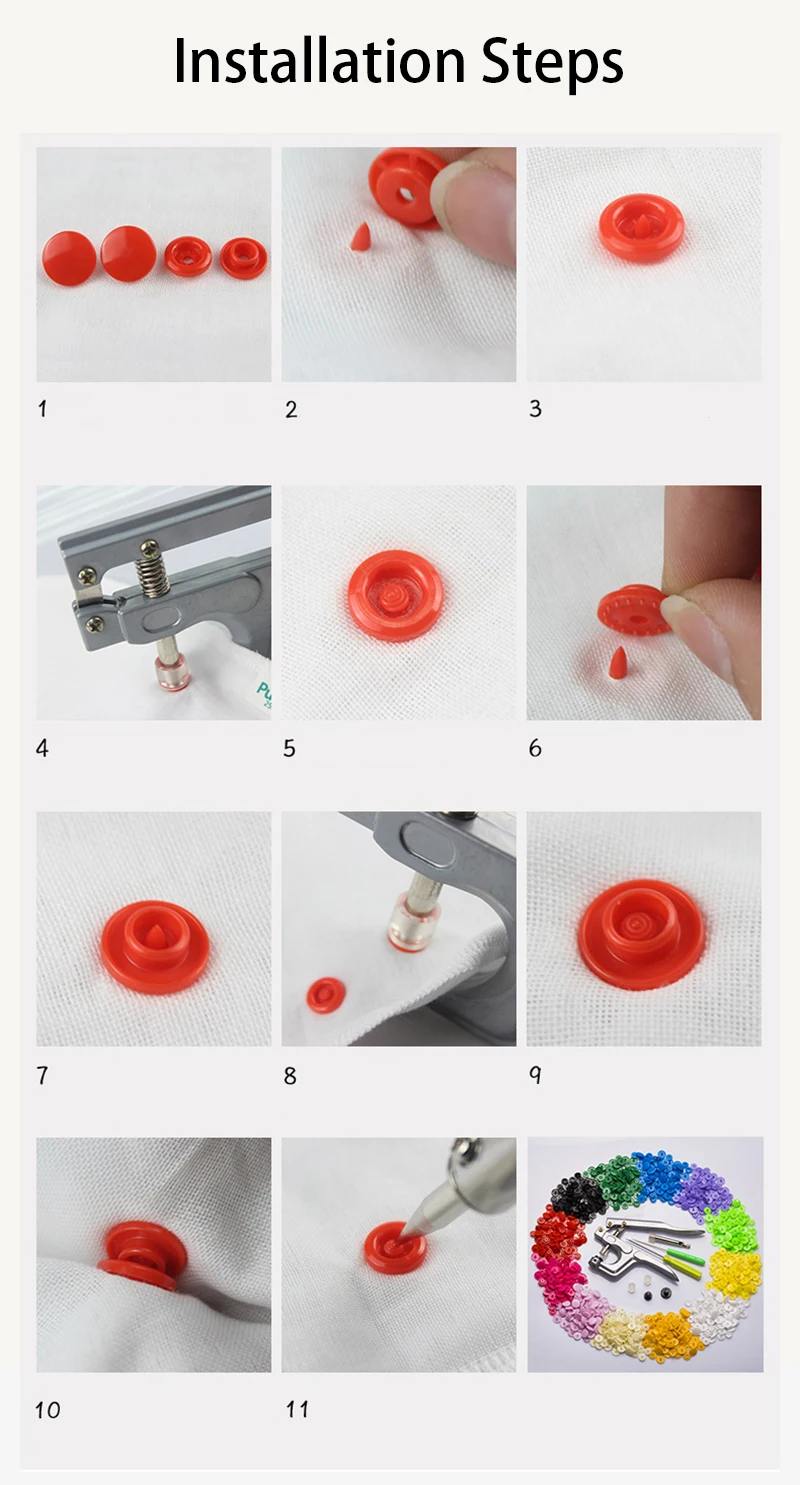 Installation Steps

1

2

3

4

5

6

7

8

9

10

11