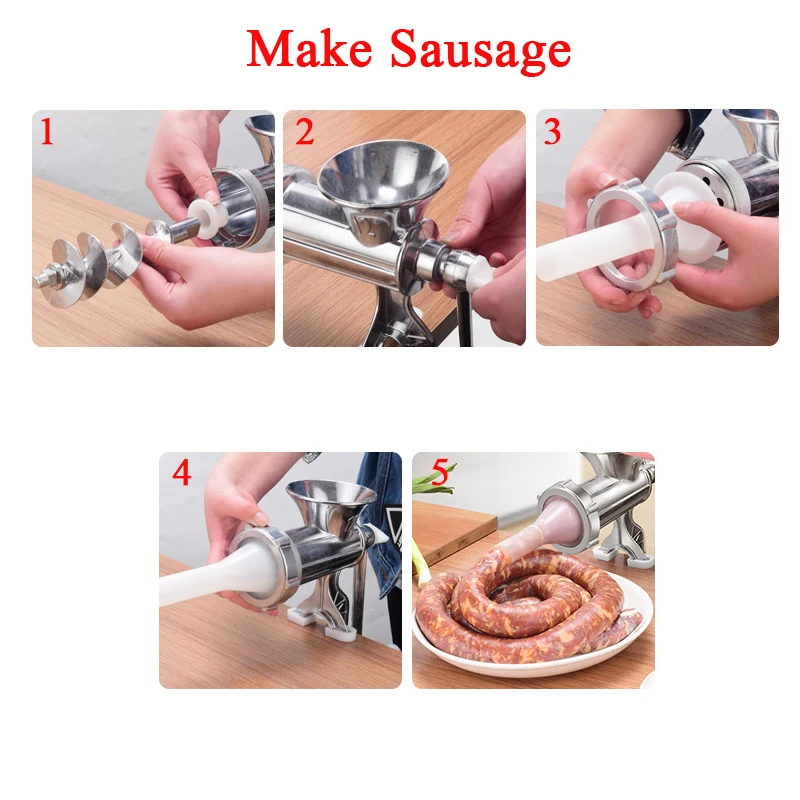 Make Sausage

1

2

3

4

5