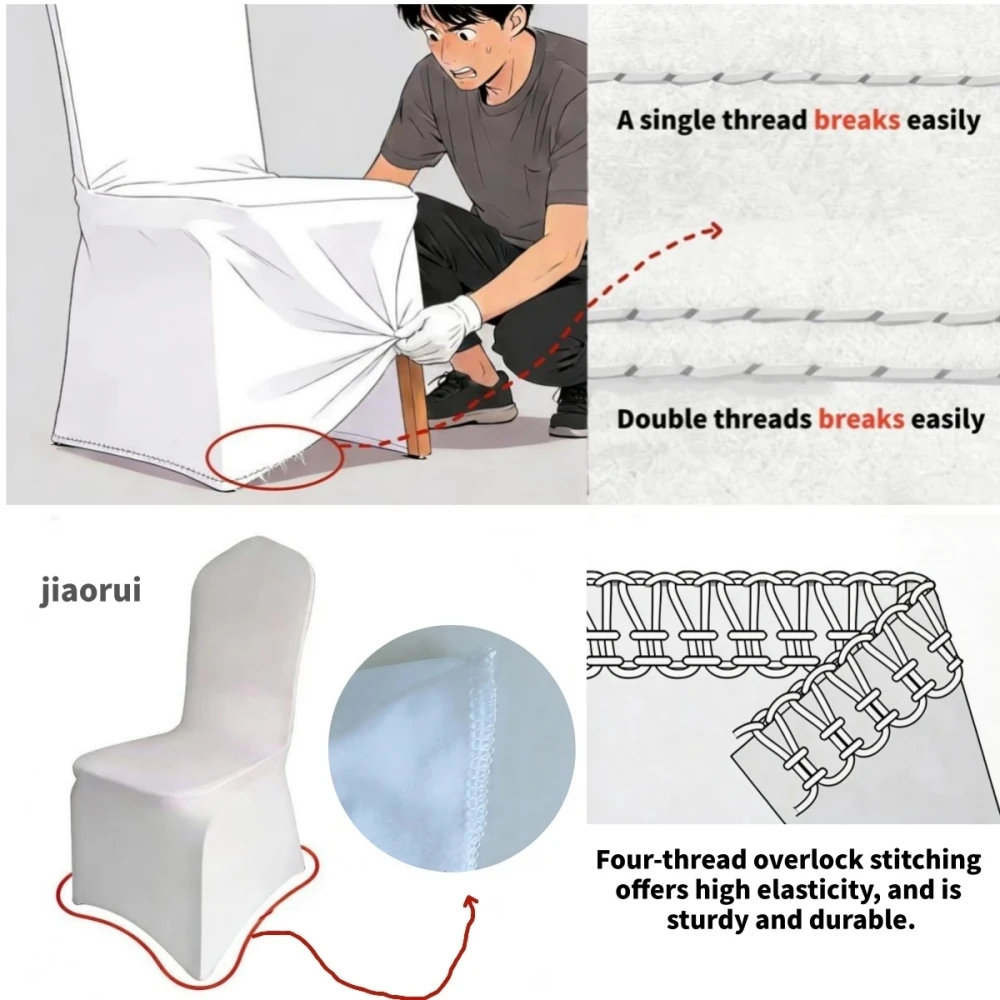 A single thread breaks easily

Double threads breaks easily

jiaorui

Four-thread overlock stitching offers high elasticity, and is sturdy and durable.