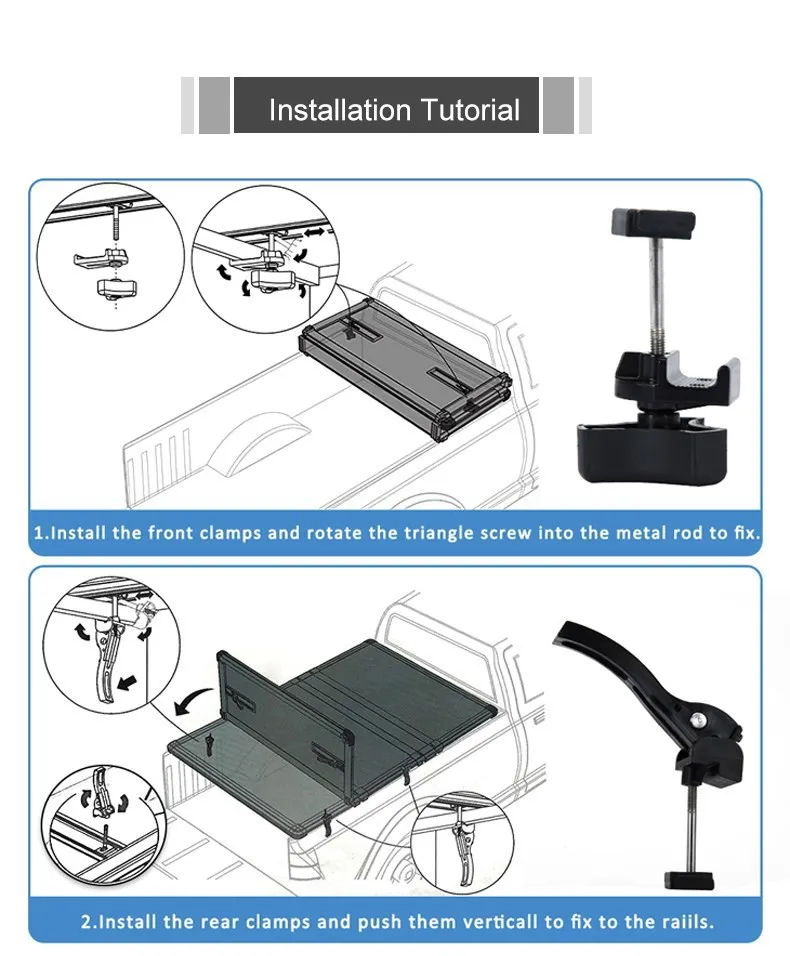 Installation Tutorial

1.Install the front clamps and rotate the triangle screw into the metal rod to fix.

2.Install the rear clamps and push them verticall to fix to the raiils.