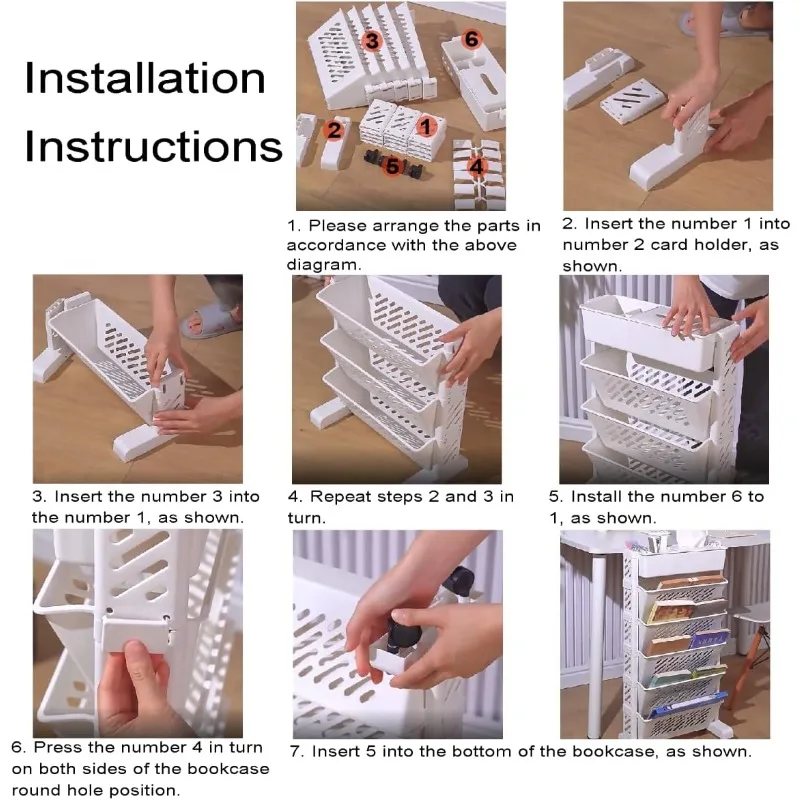 Installation Instructions

3
6
2
1
5
4

1. Please arrange the parts in accordance with the above diagram.

2. Insert the number 1 into number 2 card holder, as shown.

3. Insert the number 3 into the number 1, as shown.

4. Repeat steps 2 and 3 in turn.

5. Install the number 6 to 1, as shown.

6. Press the number 4 in turn on both sides of the bookcase round hole position.

7. Insert 5 into the bottom of the bookcase, as shown.