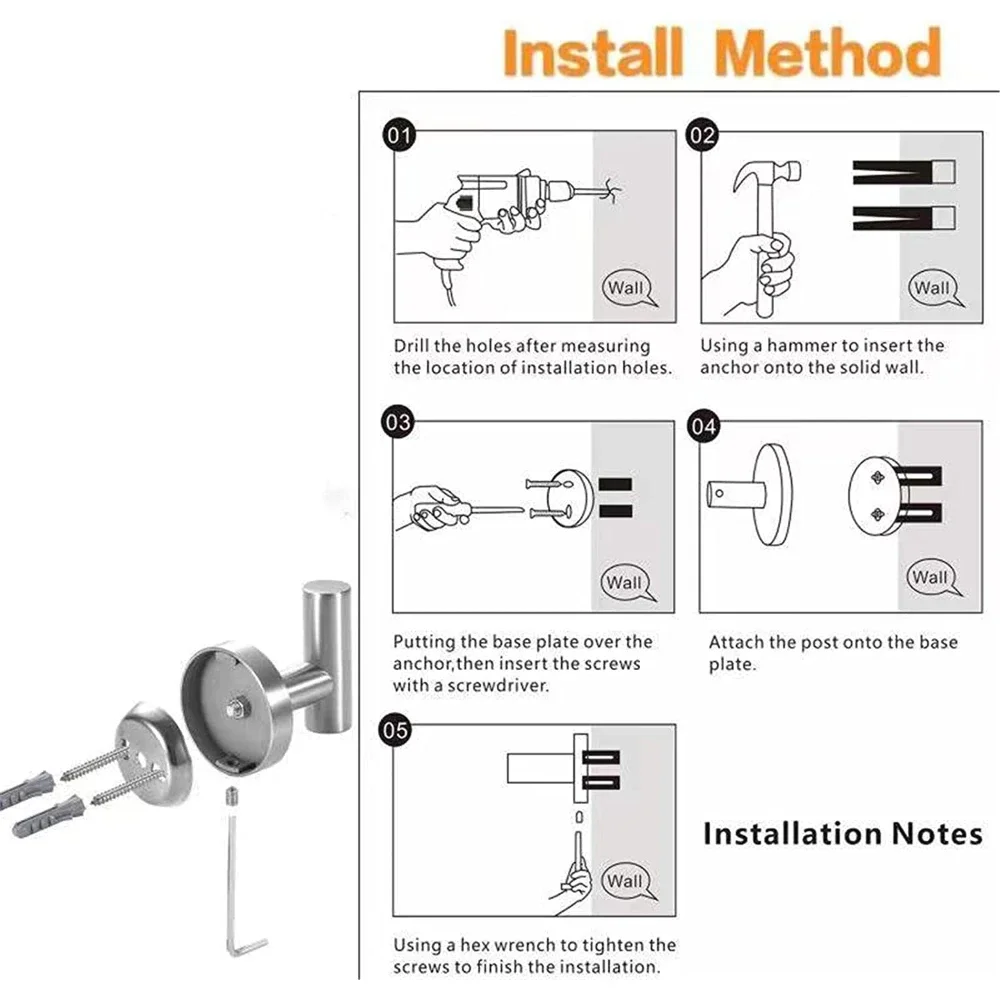 Install Method

01

Wall

Drill the holes after measuring the location of installation holes.

02

Wall

Using a hammer to insert the anchor onto the solid wall.

03

Wall

Putting the base plate over the anchor,then insert the screws with a screwdriver.

04

Wall

Attach the post onto the base plate.

05

Wall

Using a hex wrench to tighten the screws to finish the installation.

Installation Notes