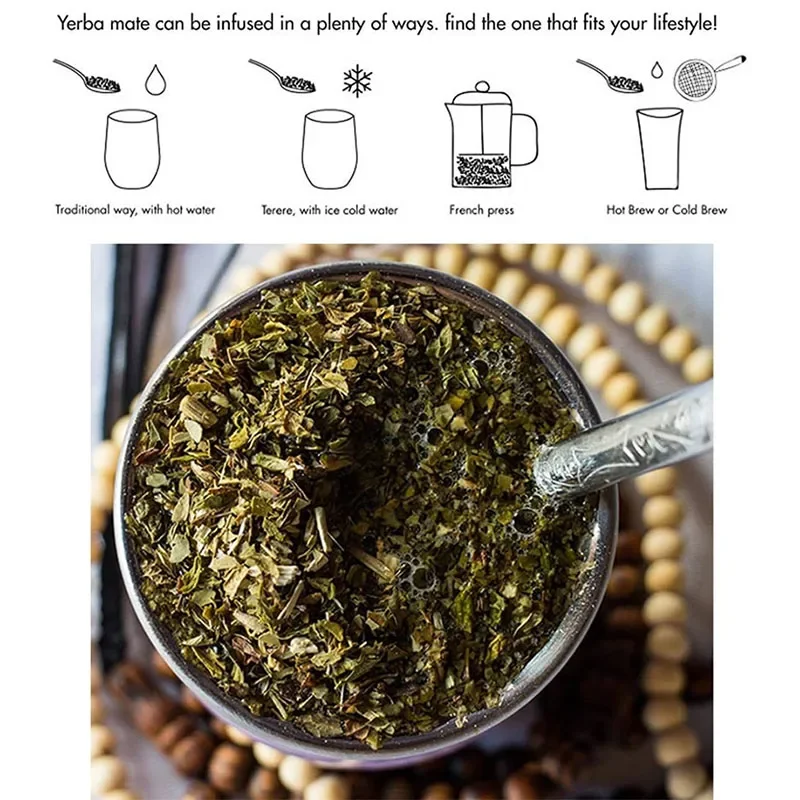 Yerba mate can be infused in a plenty of ways. find the one that fits your lifestyle!

Traditional way, with hot water

Terere, with ice cold water

French press

Hot Brew or Cold Brew