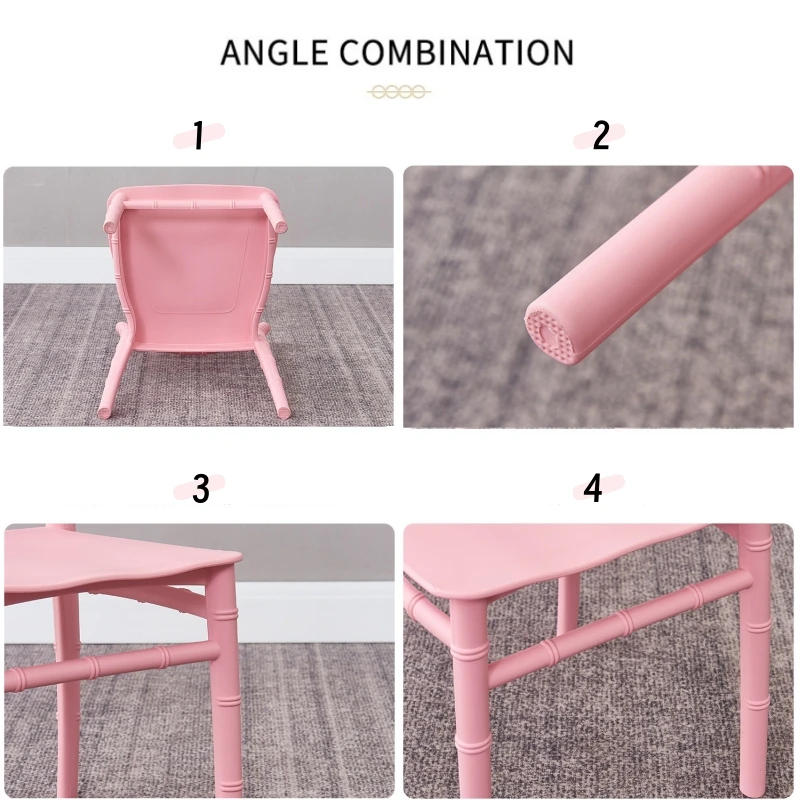 ANGLE COMBINATION

1

2

3

4