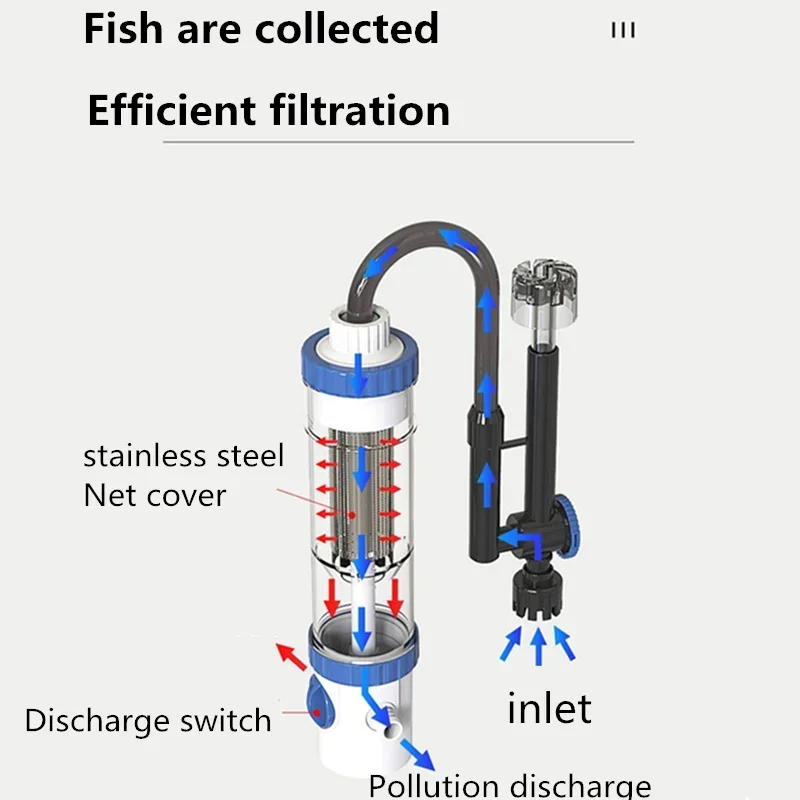 Fish are collected III

Efficient filtration

stainless steel
Net cover

Discharge switch

inlet

Pollution discharge