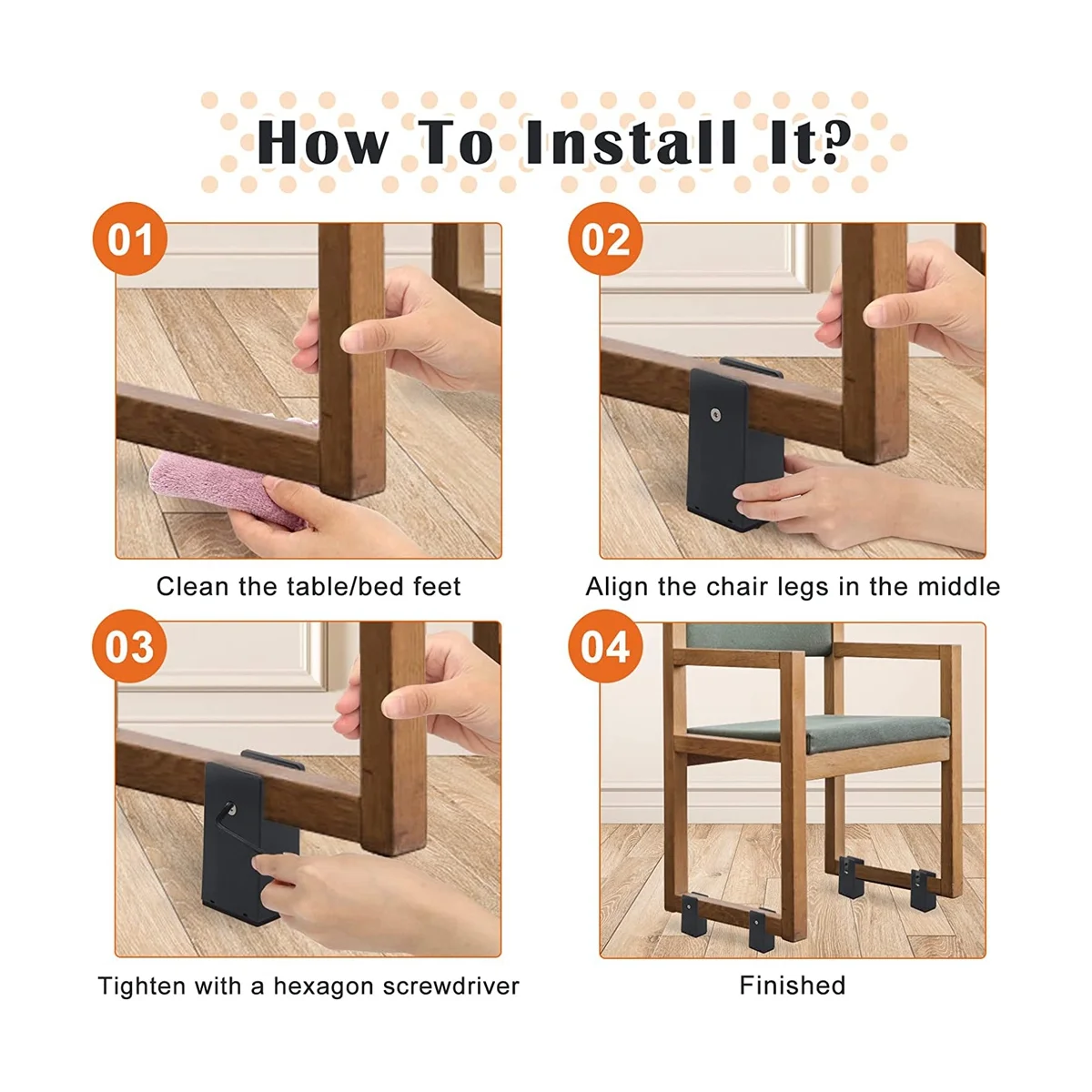 How To Install It?

01

Clean the table/bed feet

02

Align the chair legs in the middle

03

Tighten with a hexagon screwdriver

04

Finished