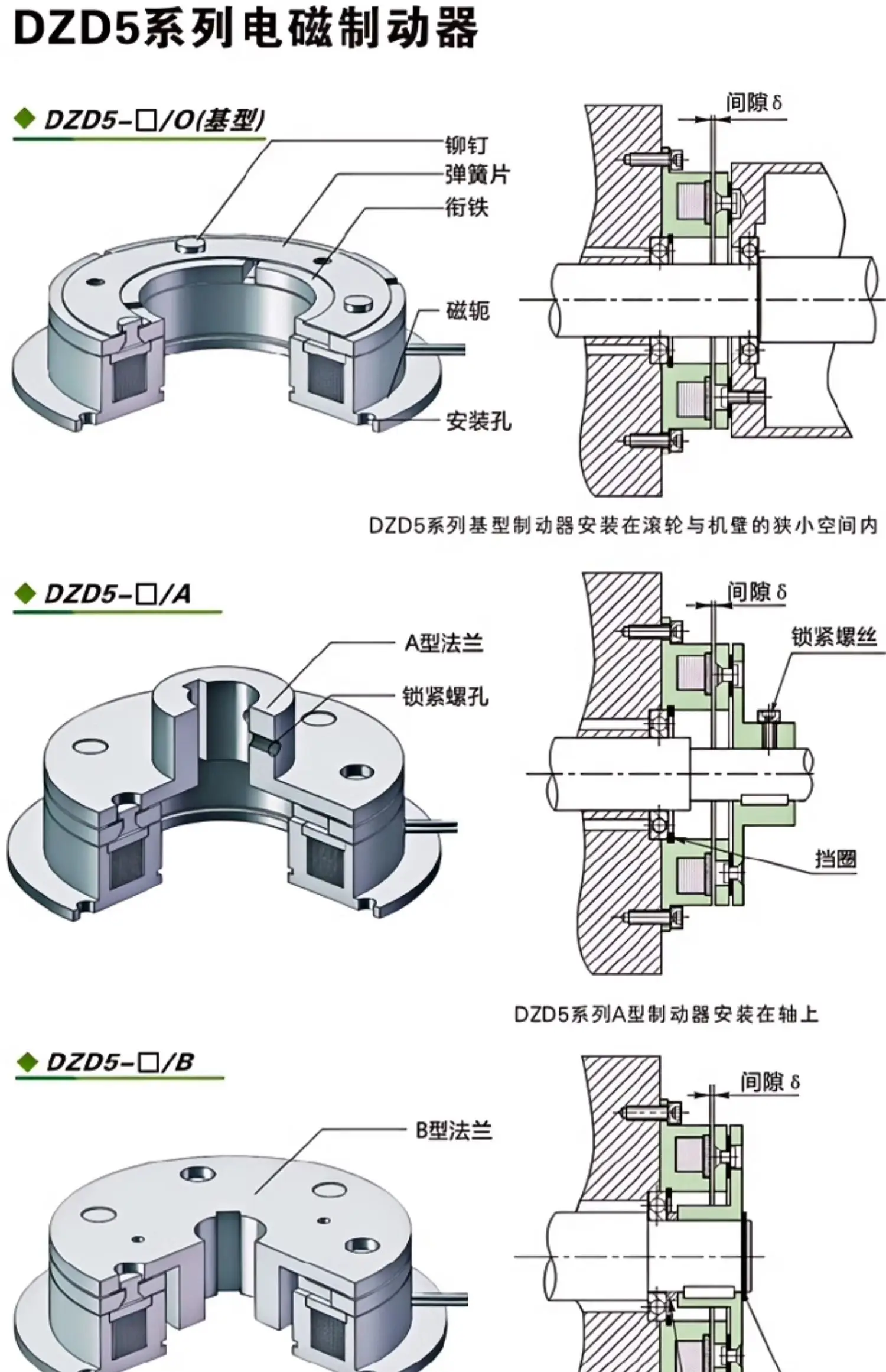 DZD5系列电磁制动器

◆ DZD5-□/O(基型)

铆钉
弹簧片
衔铁
磁轭
安装孔

间隙 δ

DZD5系列基型制动器安装在滚轮与机壁的狭小空间内

◆ DZD5-□/A

A型法兰
锁紧螺孔

间隙 δ
锁紧螺丝
挡圈

DZD5系列A型制动器安装在轴上

◆ DZD5-□/B

B型法兰

间隙 δ