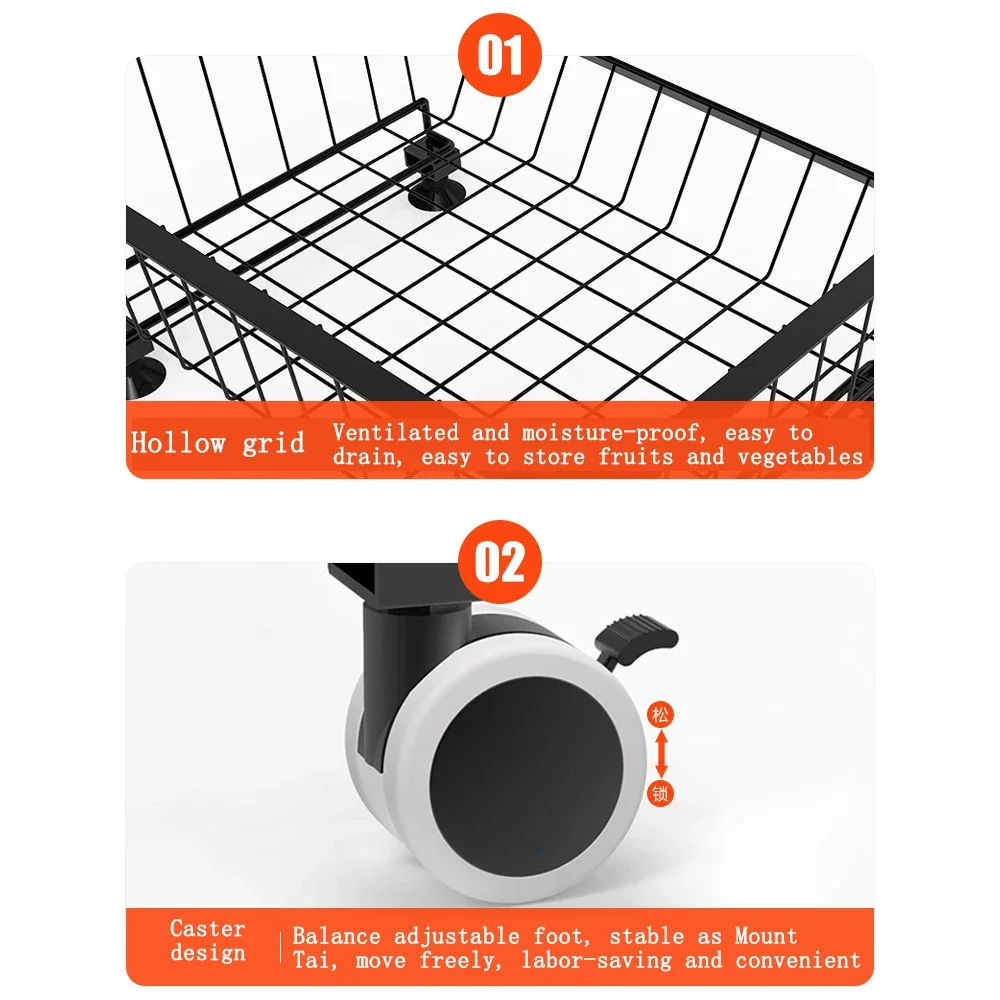 01

Hollow grid

Ventilated and moisture-proof, easy to drain, easy to store fruits and vegetables

02

松

锁

Caster design

Balance adjustable foot, stable as Mount Tai, move freely, labor-saving and convenient