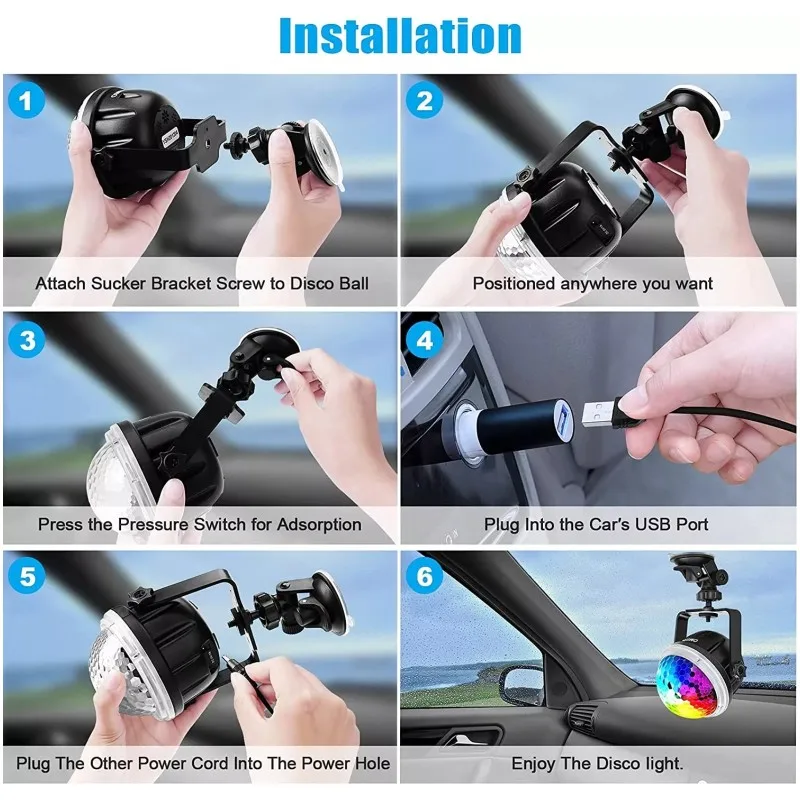 Installation

1

Attach Sucker Bracket Screw to Disco Ball

2

Positioned anywhere you want

3

Press the Pressure Switch for Adsorption

4

Plug Into the Car's USB Port

5

Plug The Other Power Cord Into The Power Hole

6

Enjoy The Disco light.