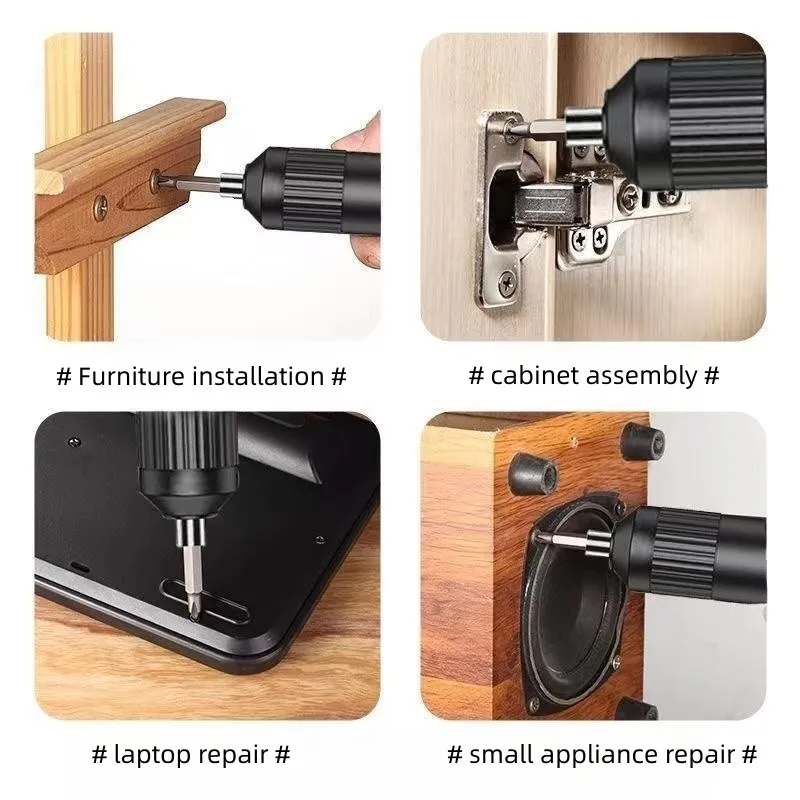 # Furniture installation #

# cabinet assembly #

# laptop repair #

# small appliance repair #