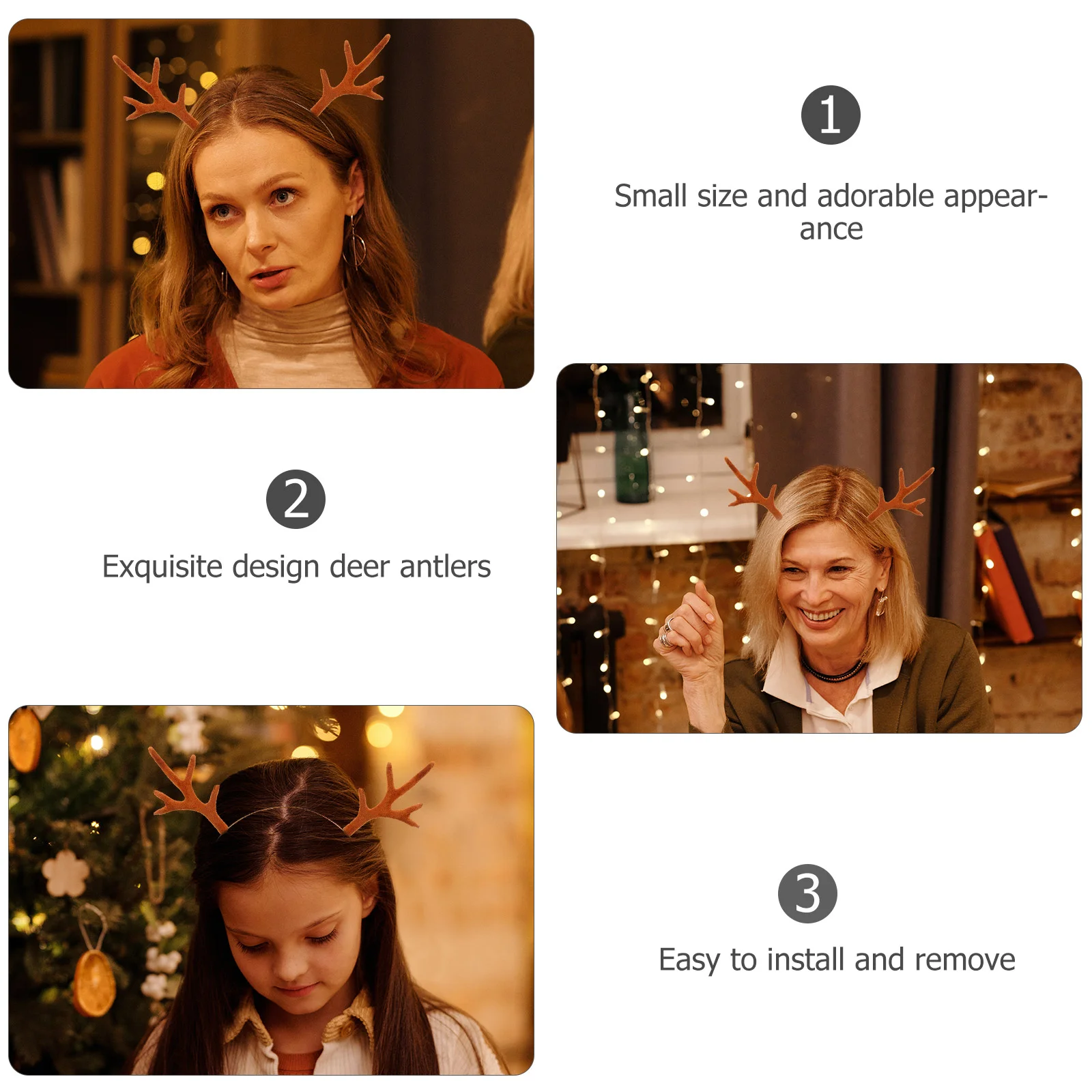 1

Small size and adorable appearance

2

Exquisite design deer antlers

3

Easy to install and remove