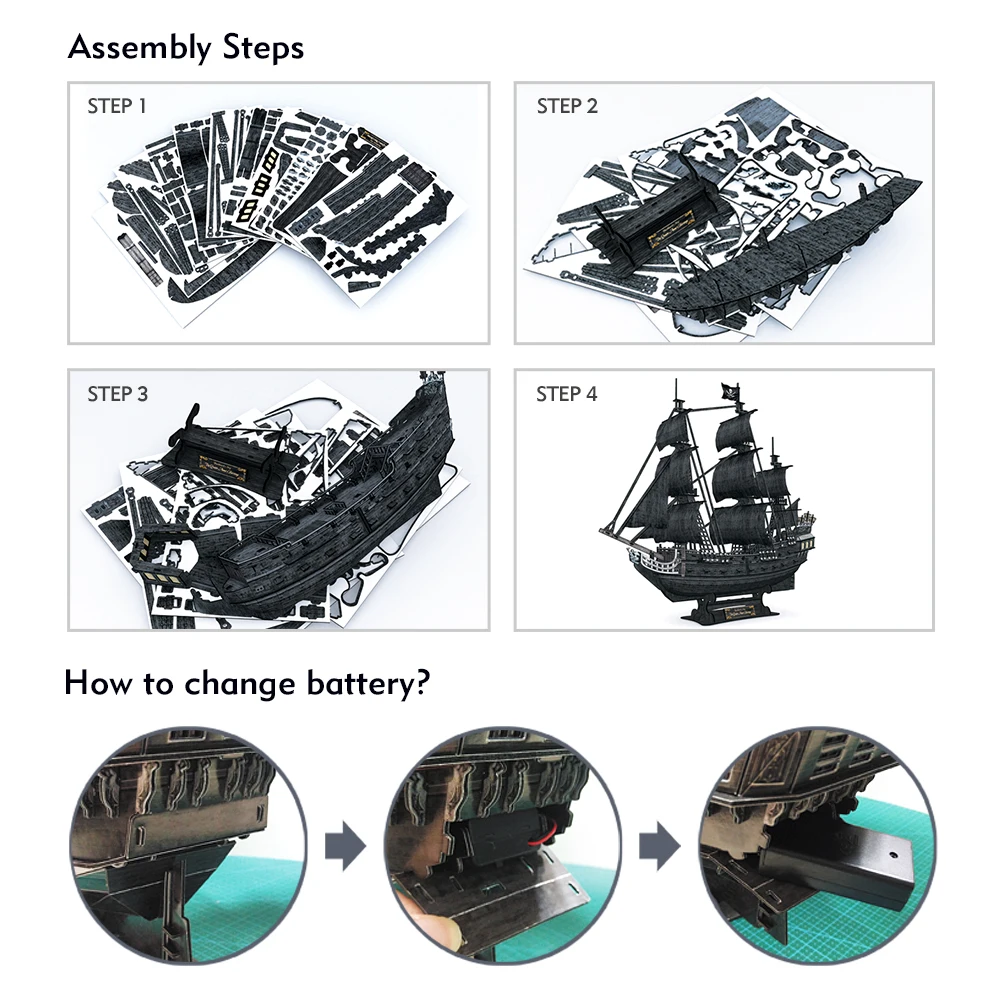 Assembly Steps

STEP 1

STEP 2

STEP 3

STEP 4

How to change battery?