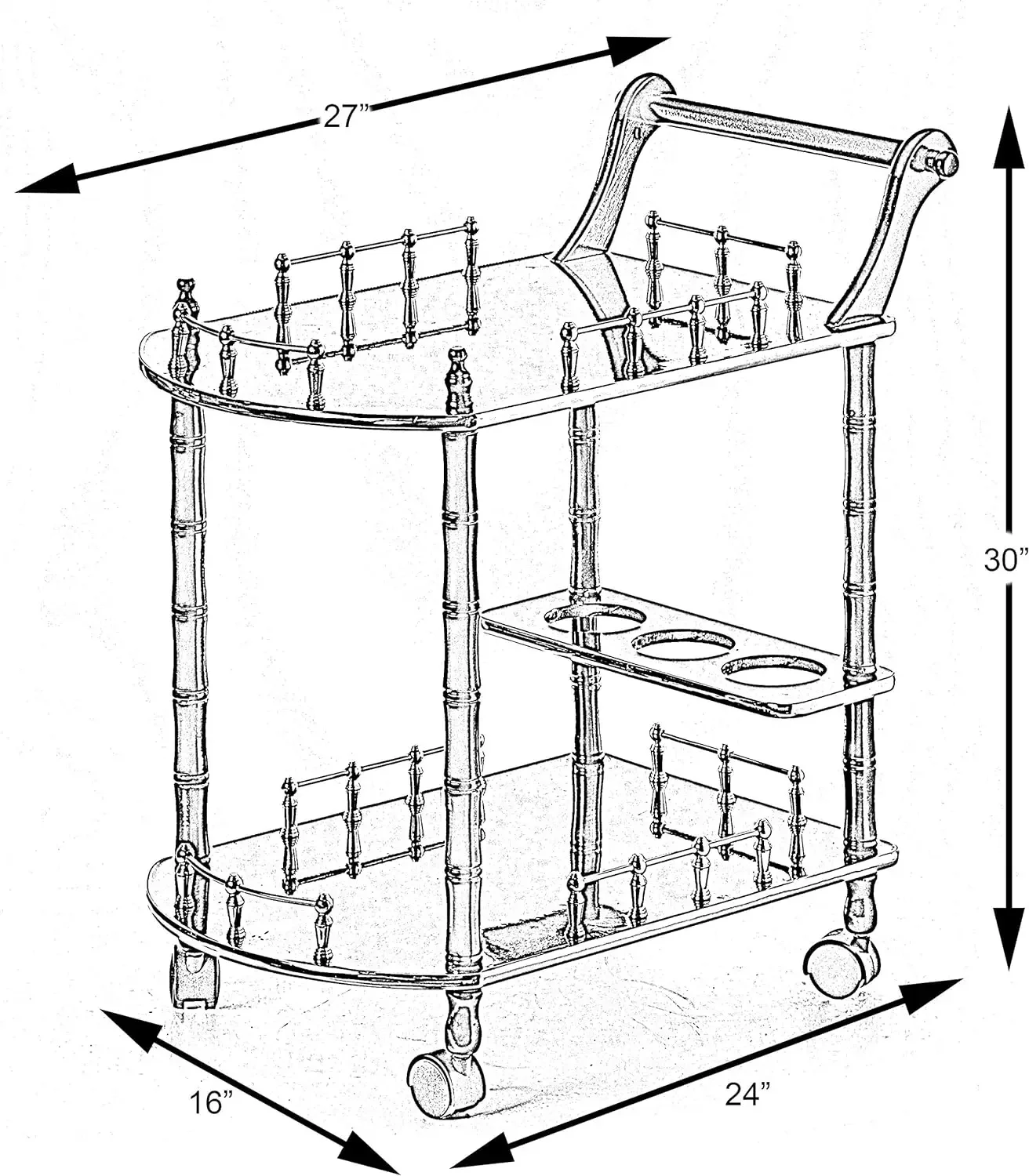 27”

30”

16”

24”