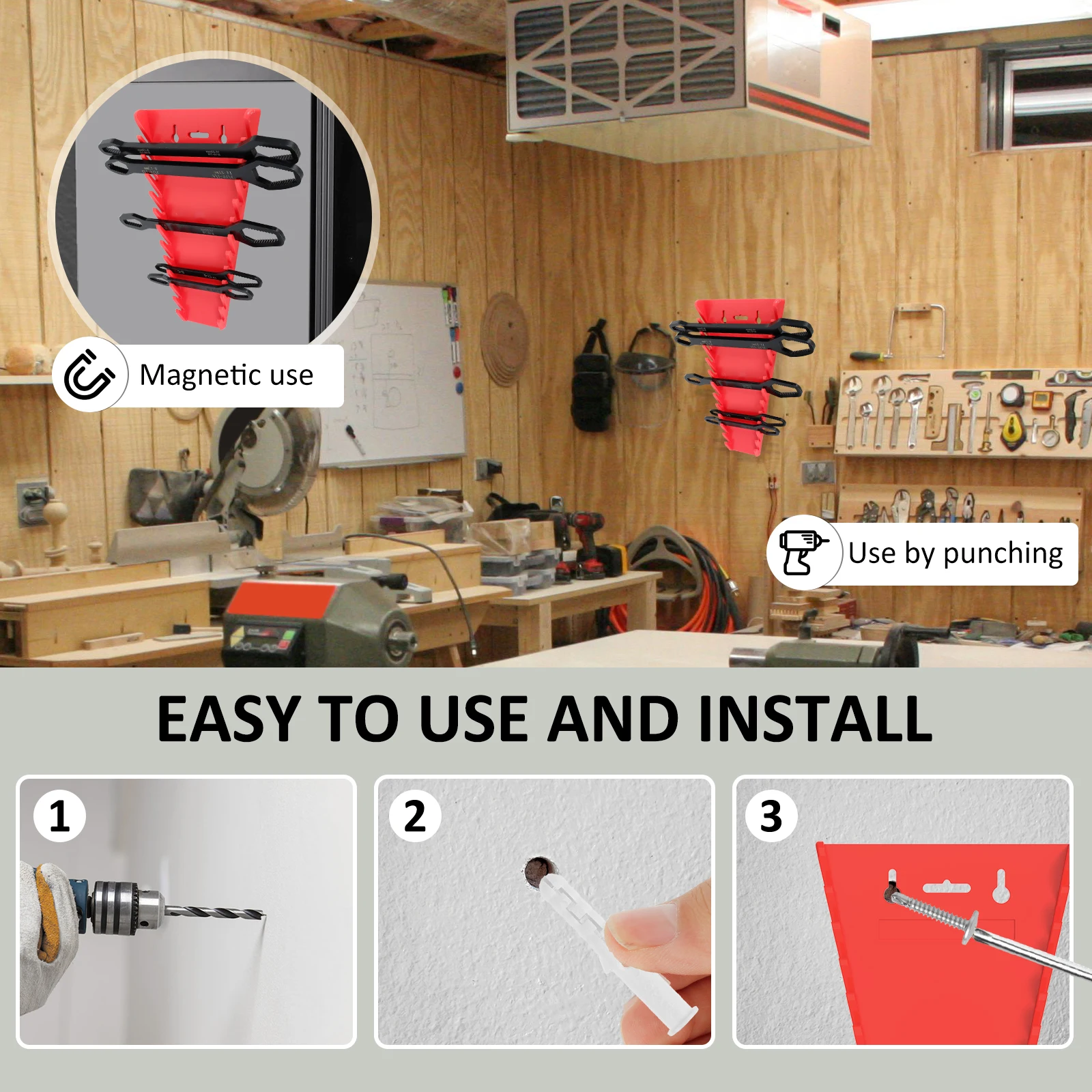 Magnetic use

Use by punching

EASY TO USE AND INSTALL

1

2

3