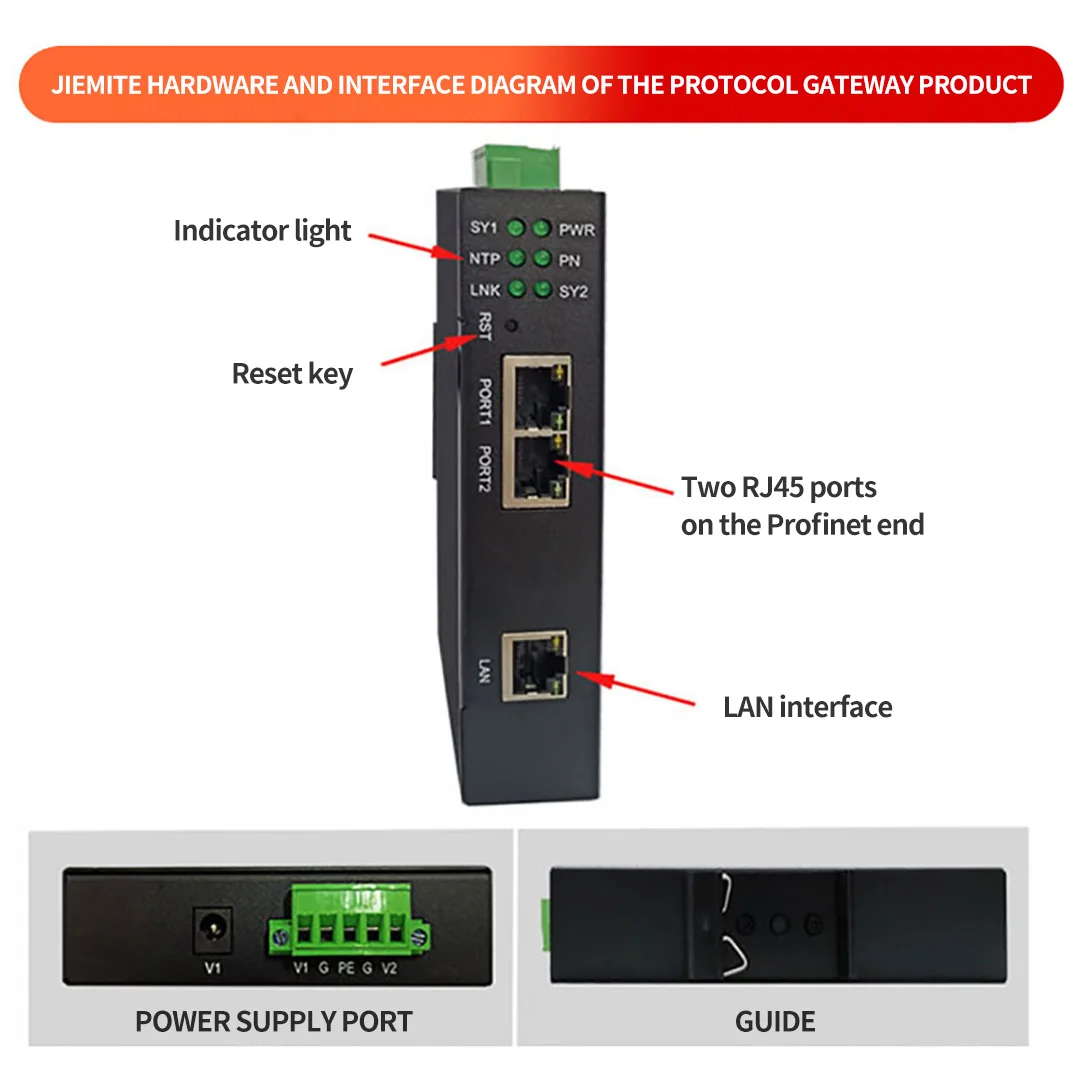 JIEMITE HARDWARE AND INTERFACE DIAGRAM OF THE PROTOCOL GATEWAY PRODUCT

Indicator light

SY1 PWR
NTP PN
LNK SY2

RST

Reset key

PORT1
PORT2

Two RJ45 ports on the Profinet end

LAN

LAN interface

V1
V1 G PE G V2

POWER SUPPLY PORT

GUIDE