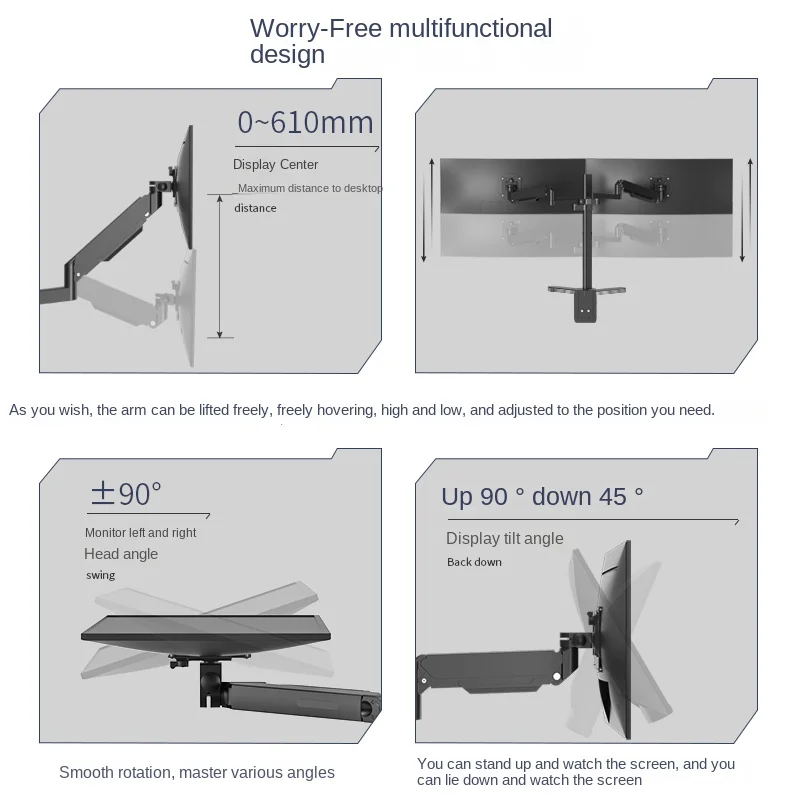 Worry-Free multifunctional design

0~610mm

Display Center

Maximum distance to desktop

distance

As you wish, the arm can be lifted freely, freely hovering, high and low, and adjusted to the position you need.

±90°

Monitor left and right

Head angle

swing

Smooth rotation, master various angles

Up 90 ° down 45 °

Display tilt angle

Back down

You can stand up and watch the screen, and you can lie down and watch the screen