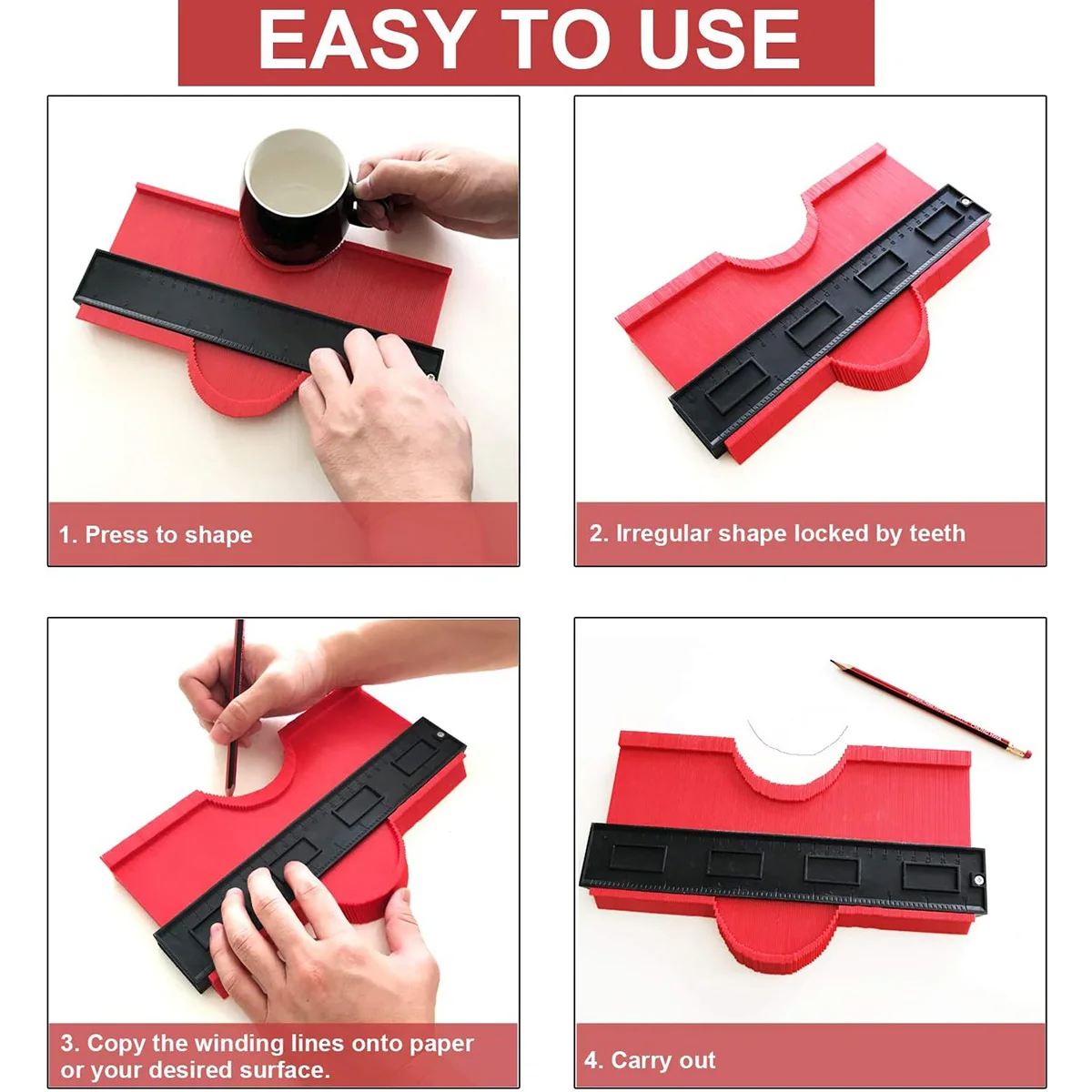 EASY TO USE

1. Press to shape

2. Irregular shape locked by teeth

3. Copy the winding lines onto paper or your desired surface.

4. Carry out