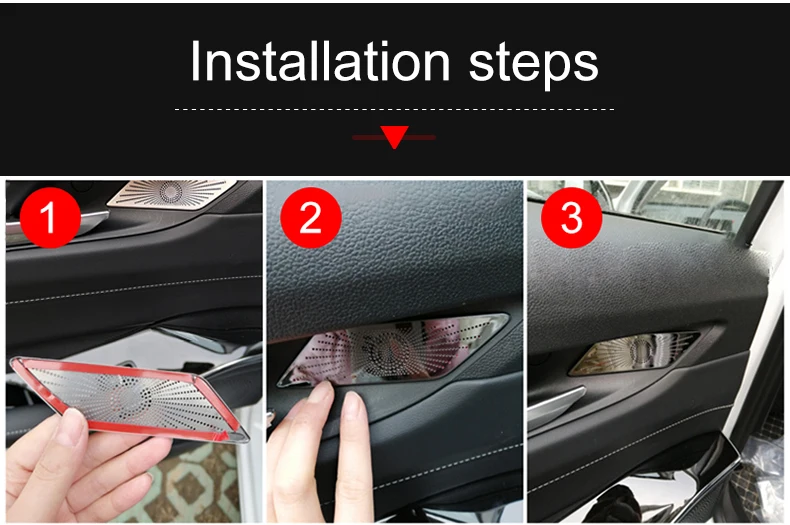 Installation steps

1

2

3