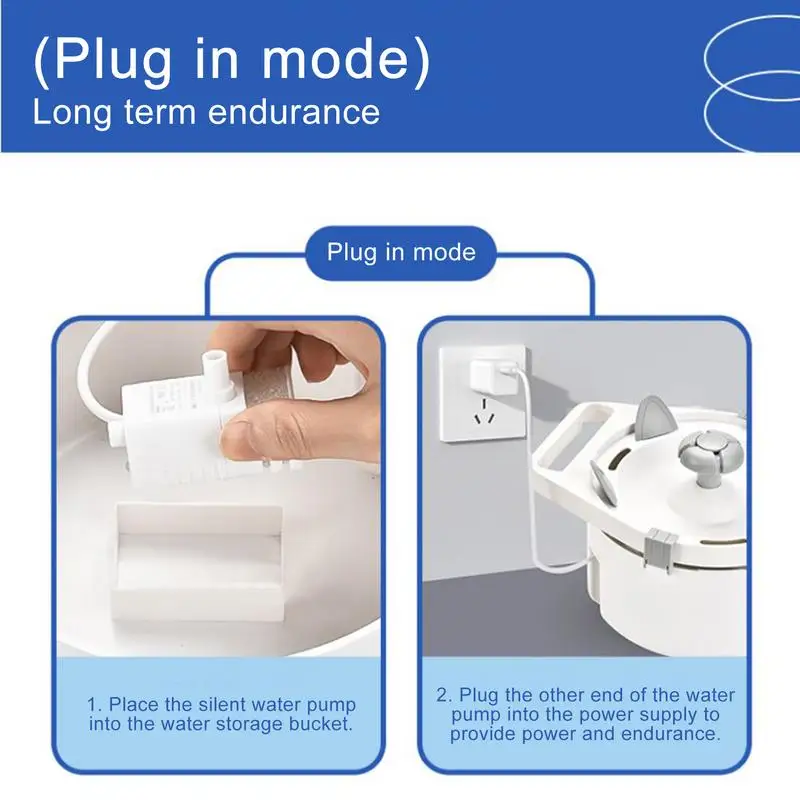 (Plug in mode)
Long term endurance

Plug in mode

1. Place the silent water pump into the water storage bucket.

2. Plug the other end of the water pump into the power supply to provide power and endurance.