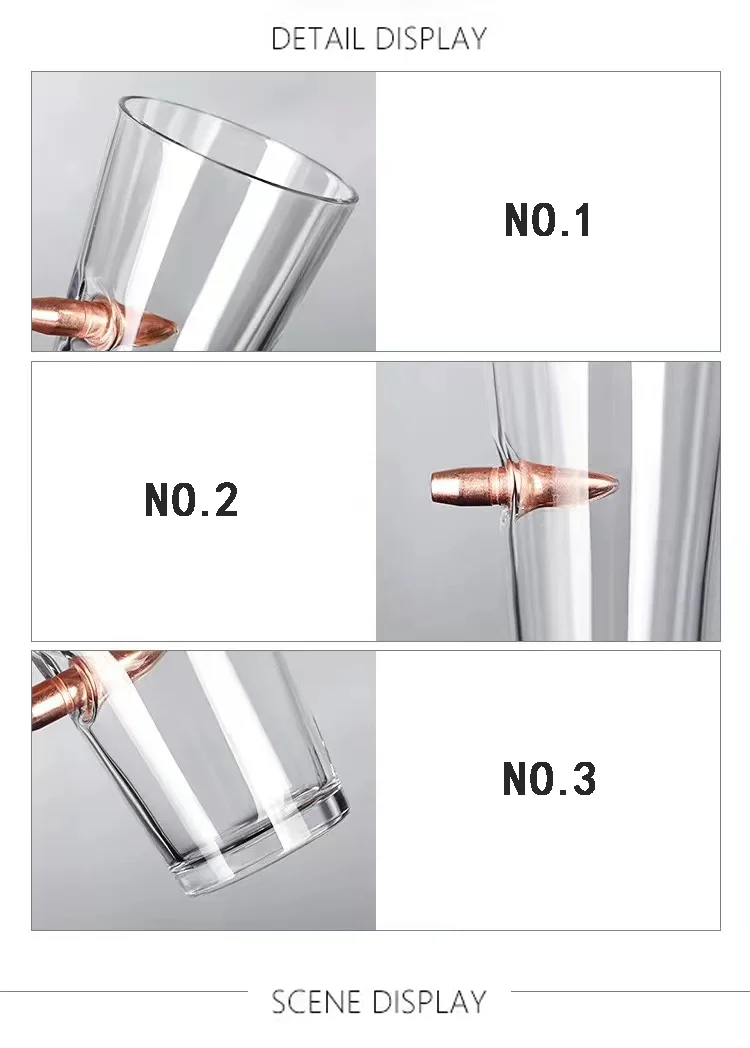 DETAIL DISPLAY

NO.1

NO.2

NO.3

SCENE DISPLAY