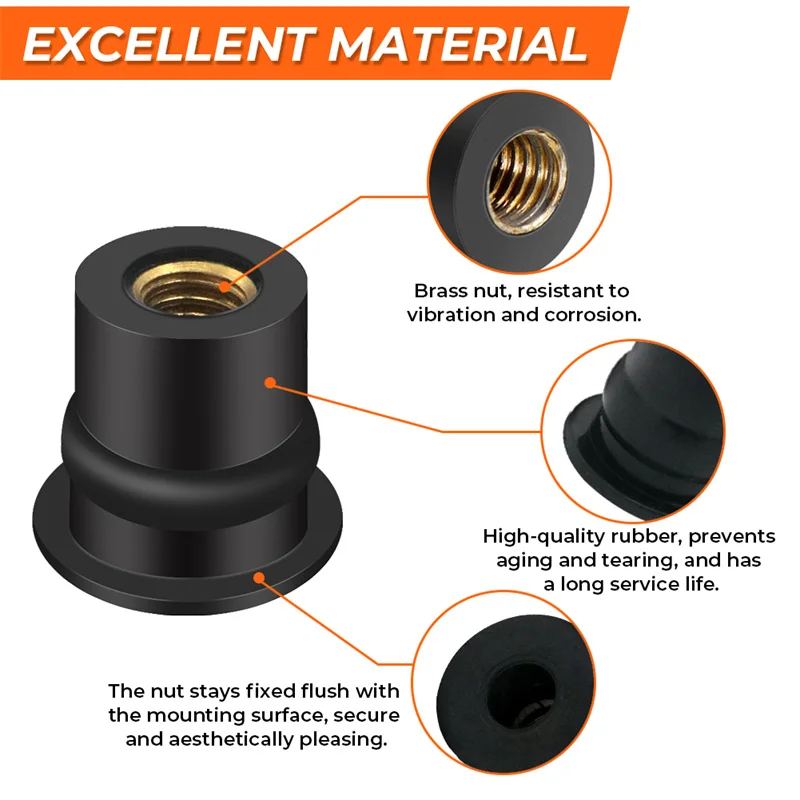 EXCELLENT MATERIAL

Brass nut, resistant to vibration and corrosion.

High-quality rubber, prevents aging and tearing, and has a long service life.

The nut stays fixed flush with the mounting surface, secure and aesthetically pleasing.