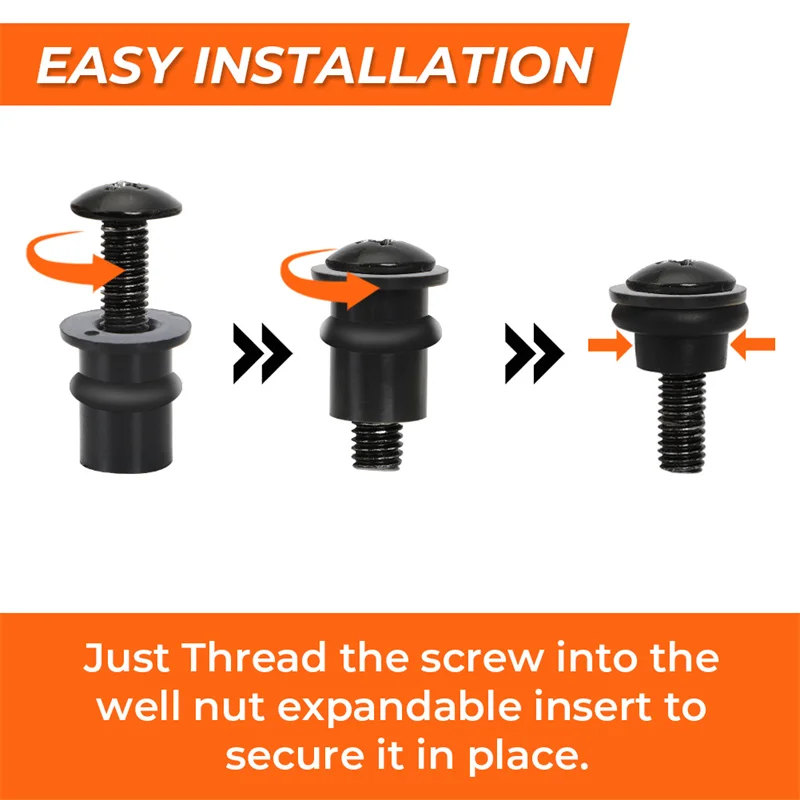 EASY INSTALLATION

Just Thread the screw into the well nut expandable insert to secure it in place.