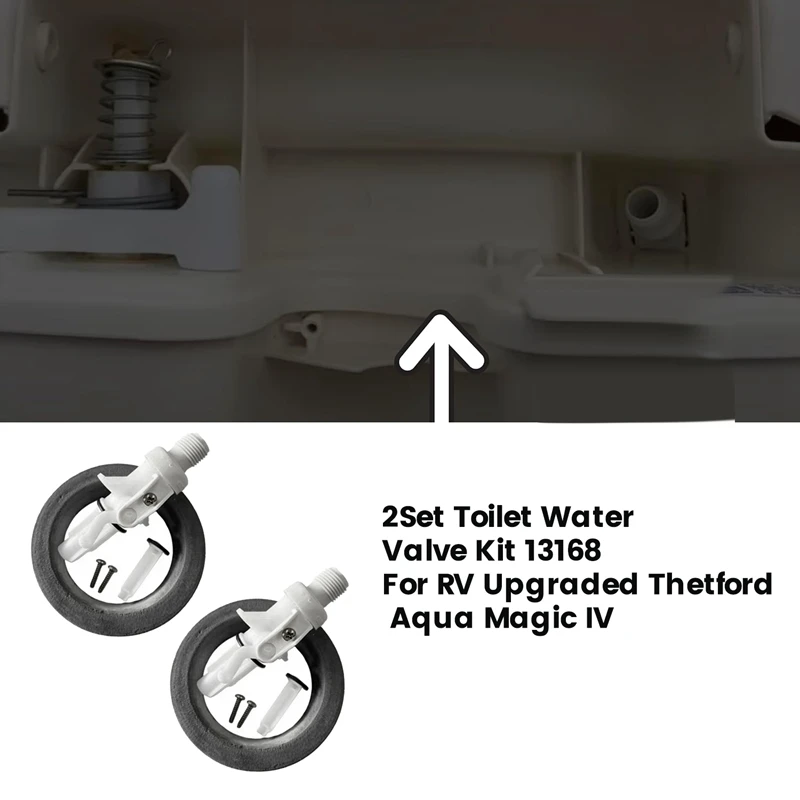 2Set Toilet Water Valve Kit 13168 For RV Upgraded Thetford Aqua Magic IV