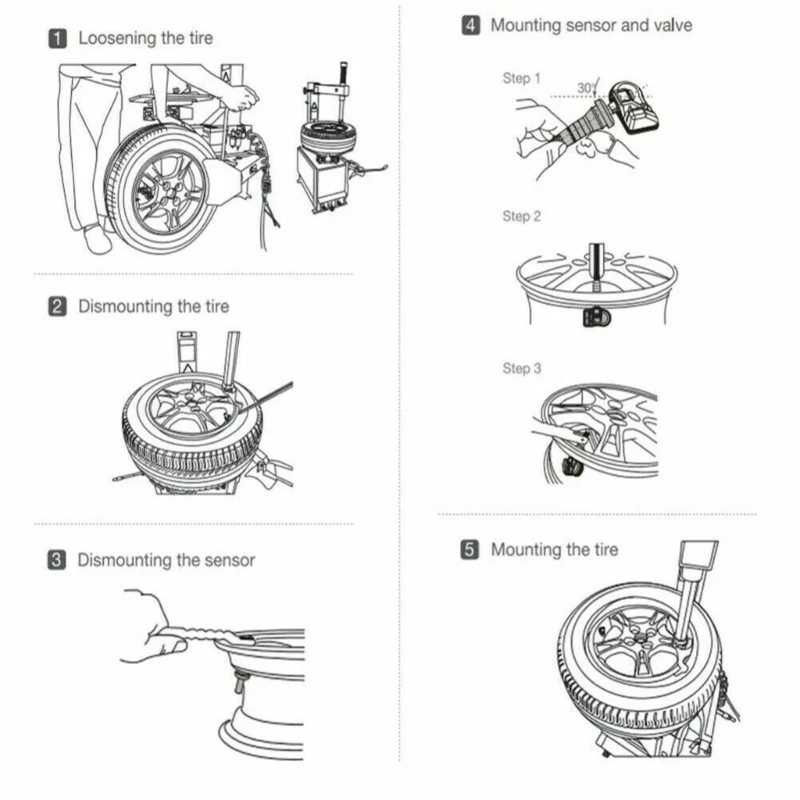 1 Loosening the tire

2 Dismounting the tire

3 Dismounting the sensor

4 Mounting sensor and valve

Step 1

30°

Step 2

Step 3

5 Mounting the tire