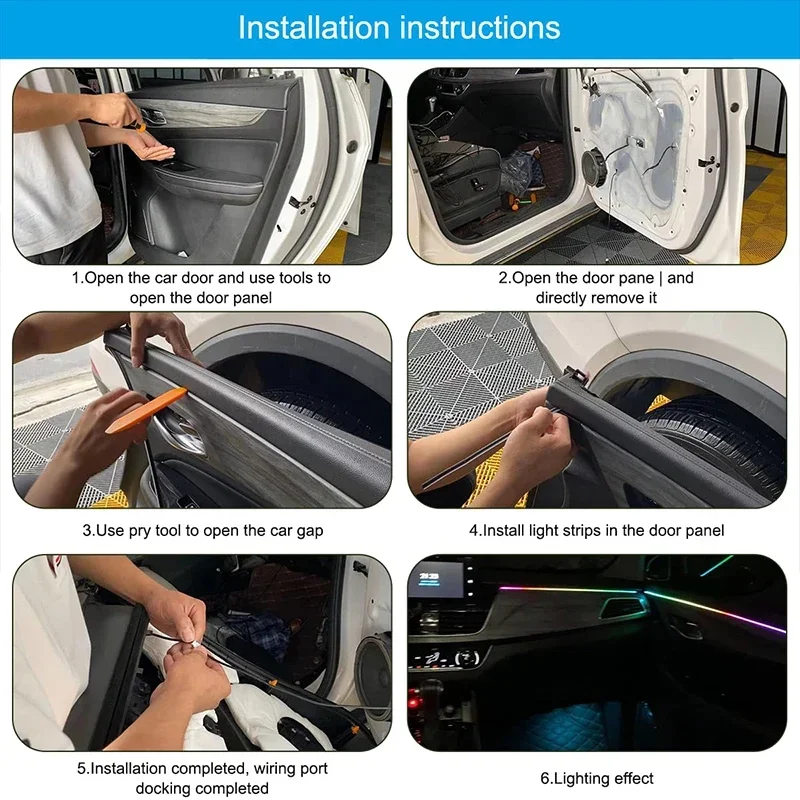 Installation instructions

1.Open the car door and use tools to open the door panel

2.Open the door pane | and directly remove it

3.Use pry tool to open the car gap

4.Install light strips in the door panel

5.Installation completed, wiring port docking completed

6.Lighting effect