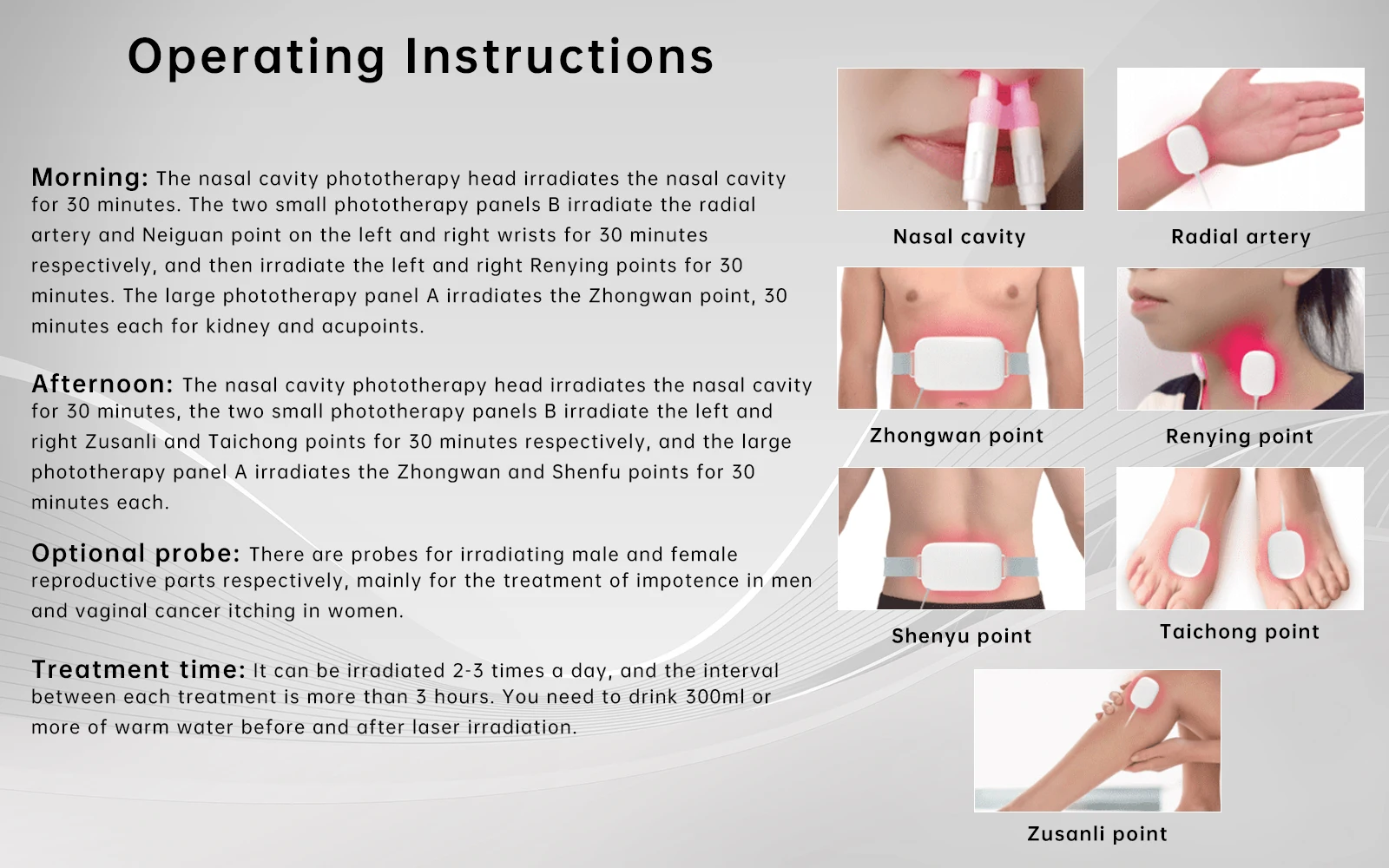 Operating Instructions

Morning: The nasal cavity phototherapy head irradiates the nasal cavity for 30 minutes. The two small phototherapy panels B irradiate the radial artery and Neiguan point on the left and right wrists for 30 minutes respectively, and then irradiate the left and right Renying points for 30 minutes. The large phototherapy panel A irradiates the Zhongwan point, 30 minutes each for kidney and acupoints.

Afternoon: The nasal cavity phototherapy head irradiates the nasal cavity for 30 minutes, the two small phototherapy panels B irradiate the left and right Zusanli and Taichong points for 30 minutes respectively, and the large phototherapy panel A irradiates the Zhongwan and Shenfu points for 30 minutes each.

Optional probe: There are probes for irradiating male and female reproductive parts respectively, mainly for the treatment of impotence in men and vaginal cancer itching in women.

Treatment time: It can be irradiated 2-3 times a day, and the interval between each treatment is more than 3 hours. You need to drink 300ml or more of warm water before and after laser irradiation.

Nasal cavity

Radial artery

Zhongwan point

Renying point

Shenyu point

Taichong point

Zusanli point