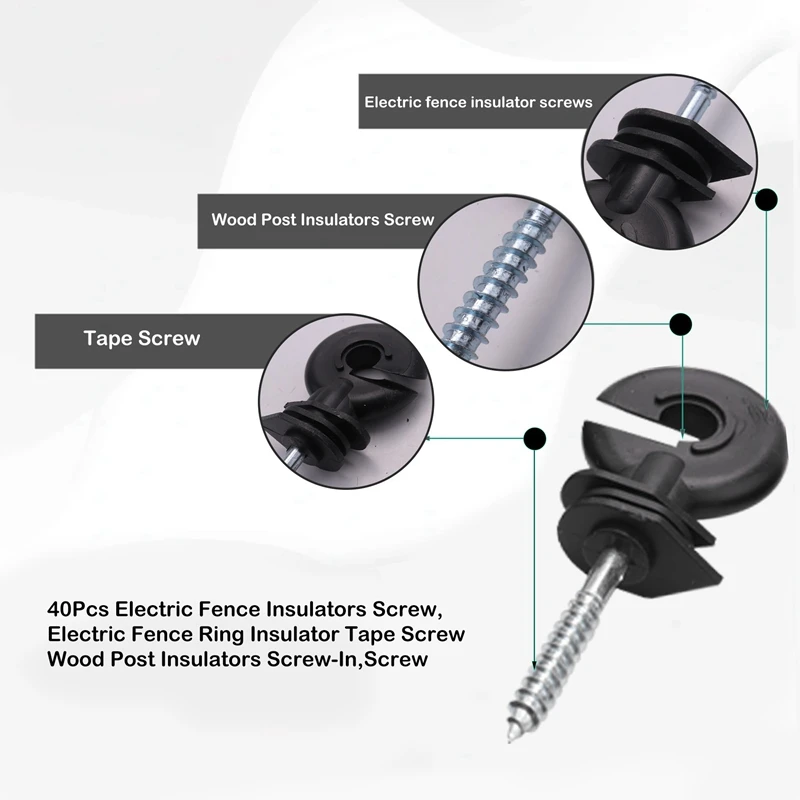 Electric fence insulator screws

Wood Post Insulators Screw

Tape Screw

40Pcs Electric Fence Insulators Screw, Electric Fence Ring Insulator Tape Screw Wood Post Insulators Screw-In,Screw