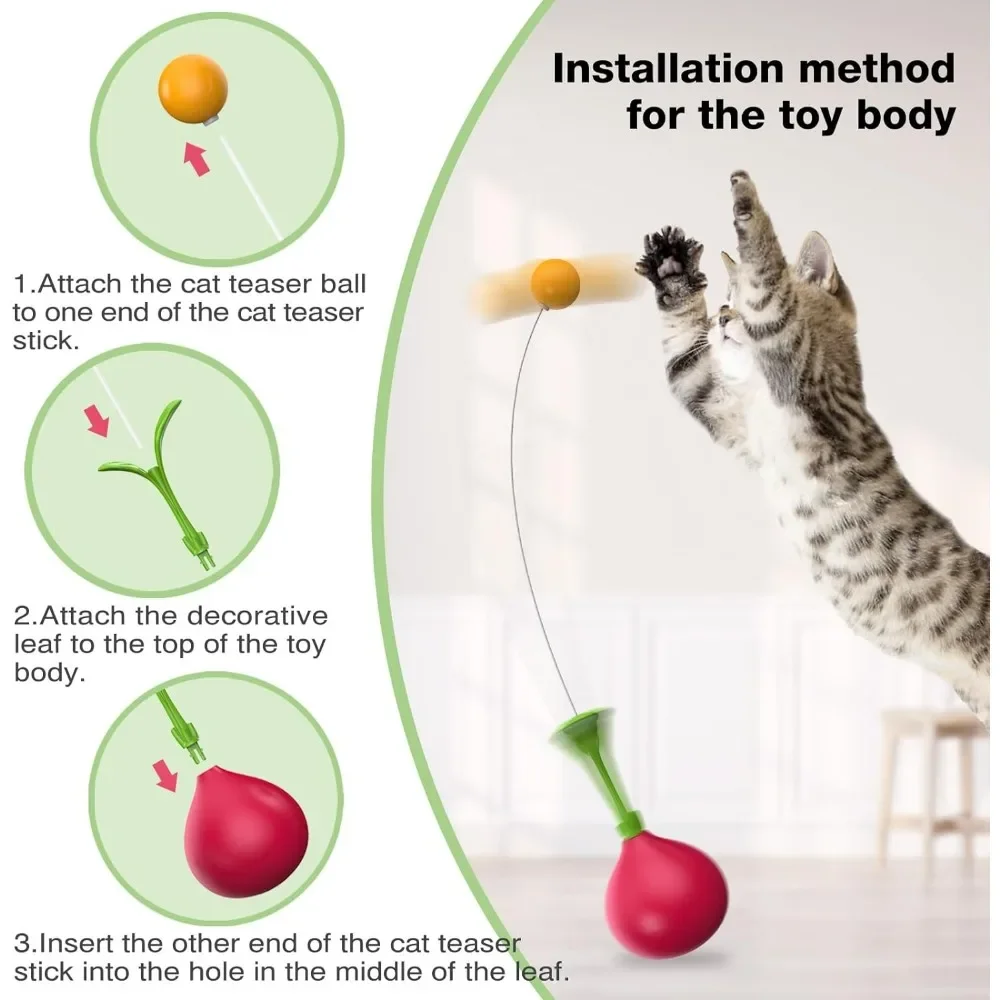 Installation method for the toy body

1.Attach the cat teaser ball to one end of the cat teaser stick.

2.Attach the decorative leaf to the top of the toy body.

3.Insert the other end of the cat teaser stick into the hole in the middle of the leaf.