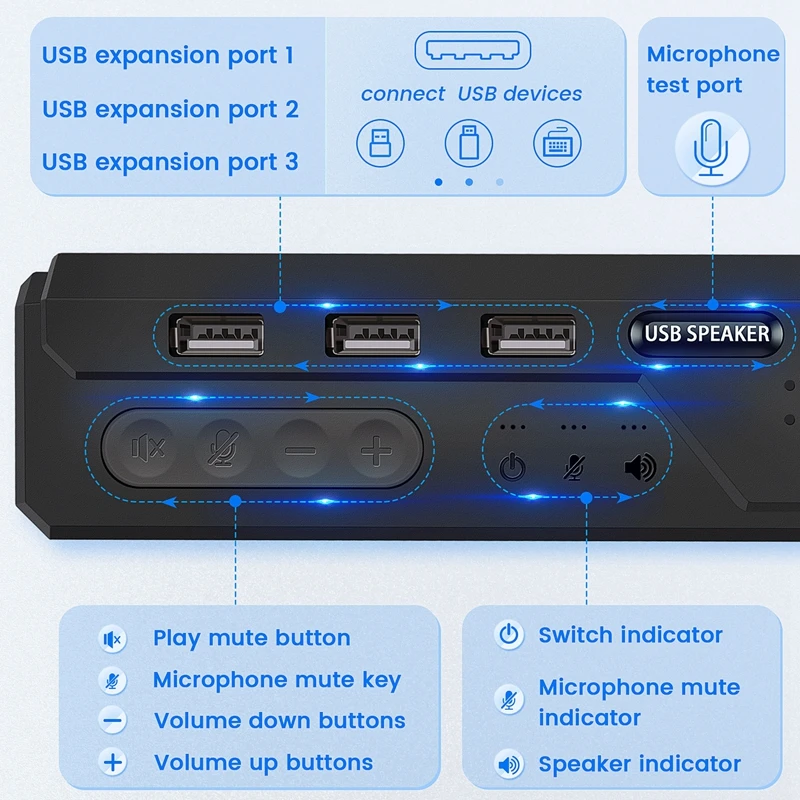 USB expansion port 1
USB expansion port 2
USB expansion port 3

connect USB devices

Microphone test port

USB SPEAKER

Play mute button
Microphone mute key
Volume down buttons
Volume up buttons

Switch indicator
Microphone mute indicator
Speaker indicator