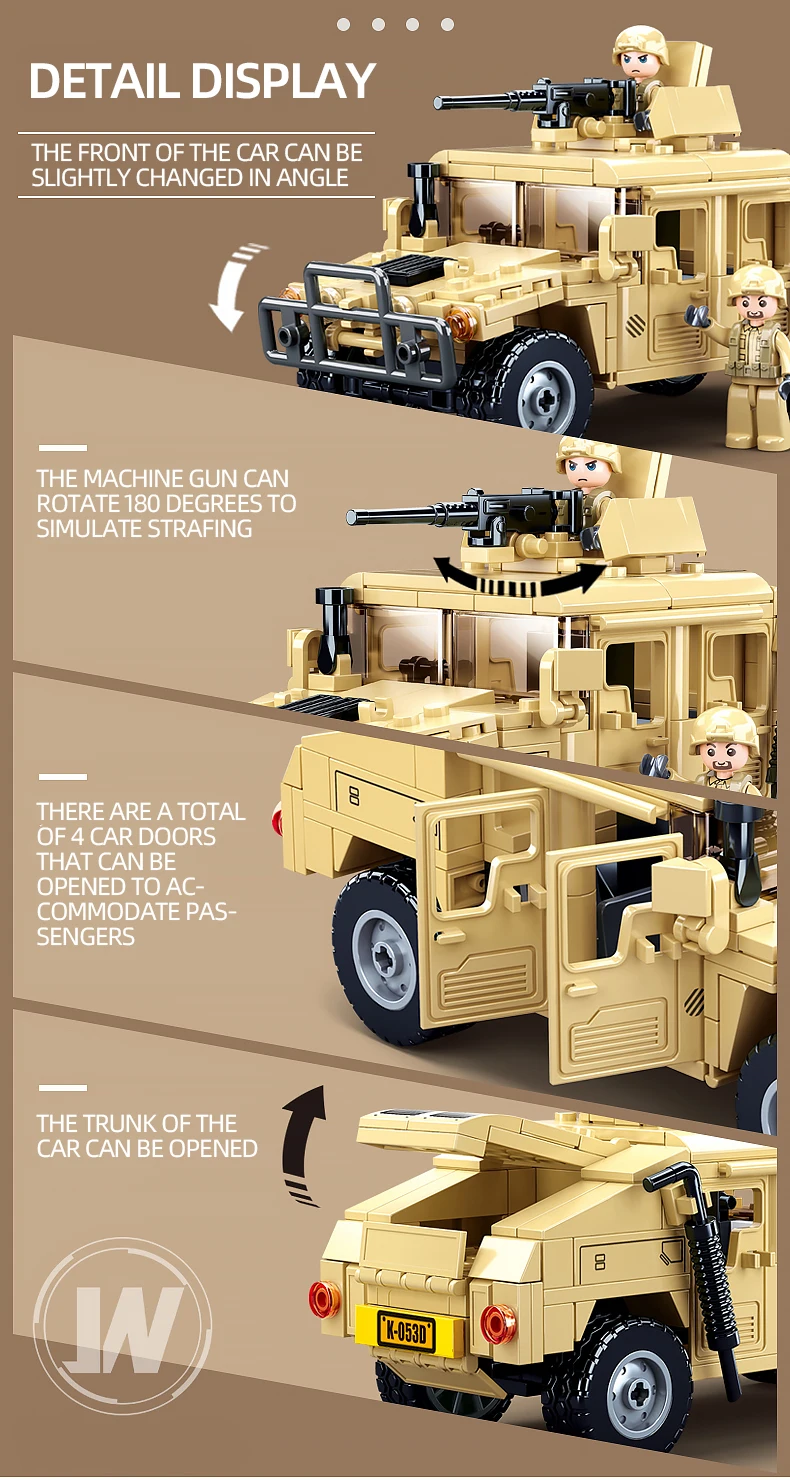 DETAIL DISPLAY

THE FRONT OF THE CAR CAN BE SLIGHTLY CHANGED IN ANGLE

THE MACHINE GUN CAN ROTATE 180 DEGREES TO SIMULATE STRAFING

THERE ARE A TOTAL OF 4 CAR DOORS THAT CAN BE OPENED TO ACCOMMODATE PASSENGERS

THE TRUNK OF THE CAR CAN BE OPENED

K-053D

JW