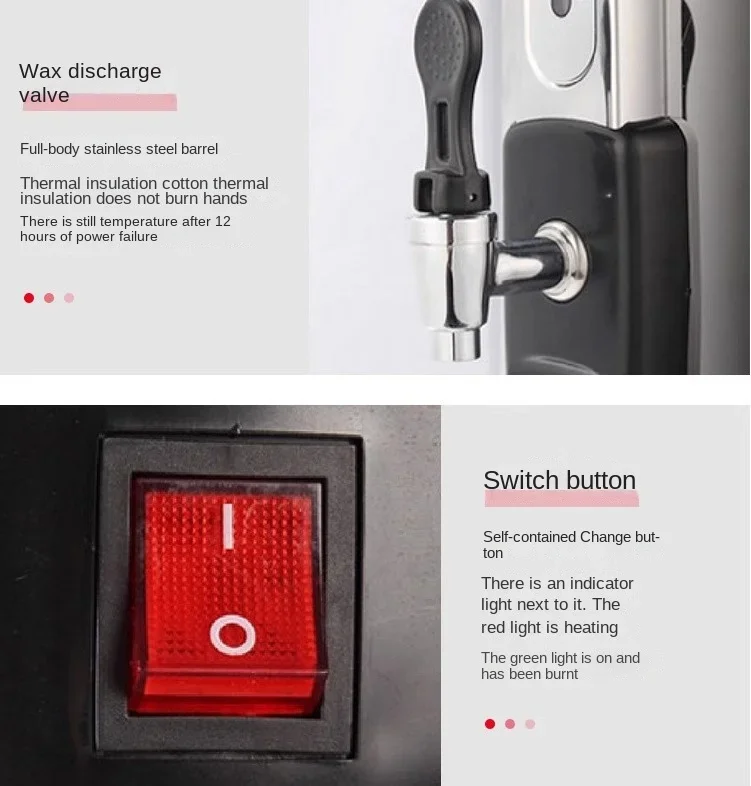 Wax discharge valve

Full-body stainless steel barrel

Thermal insulation cotton thermal insulation does not burn hands

There is still temperature after 12 hours of power failure

I

O

Switch button

Self-contained Change button

There is an indicator light next to it. The red light is heating

The green light is on and has been burnt