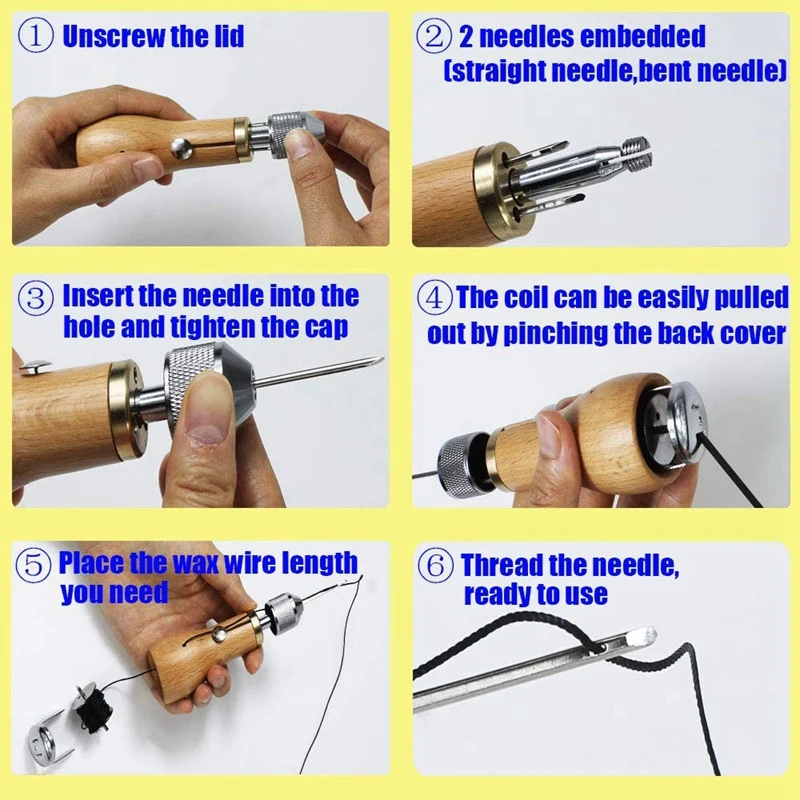 ① Unscrew the lid

② 2 needles embedded (straight needle,bent needle)

③ Insert the needle into the hole and tighten the cap

④ The coil can be easily pulled out by pinching the back cover

⑤ Place the wax wire length you need

⑥ Thread the needle, ready to use