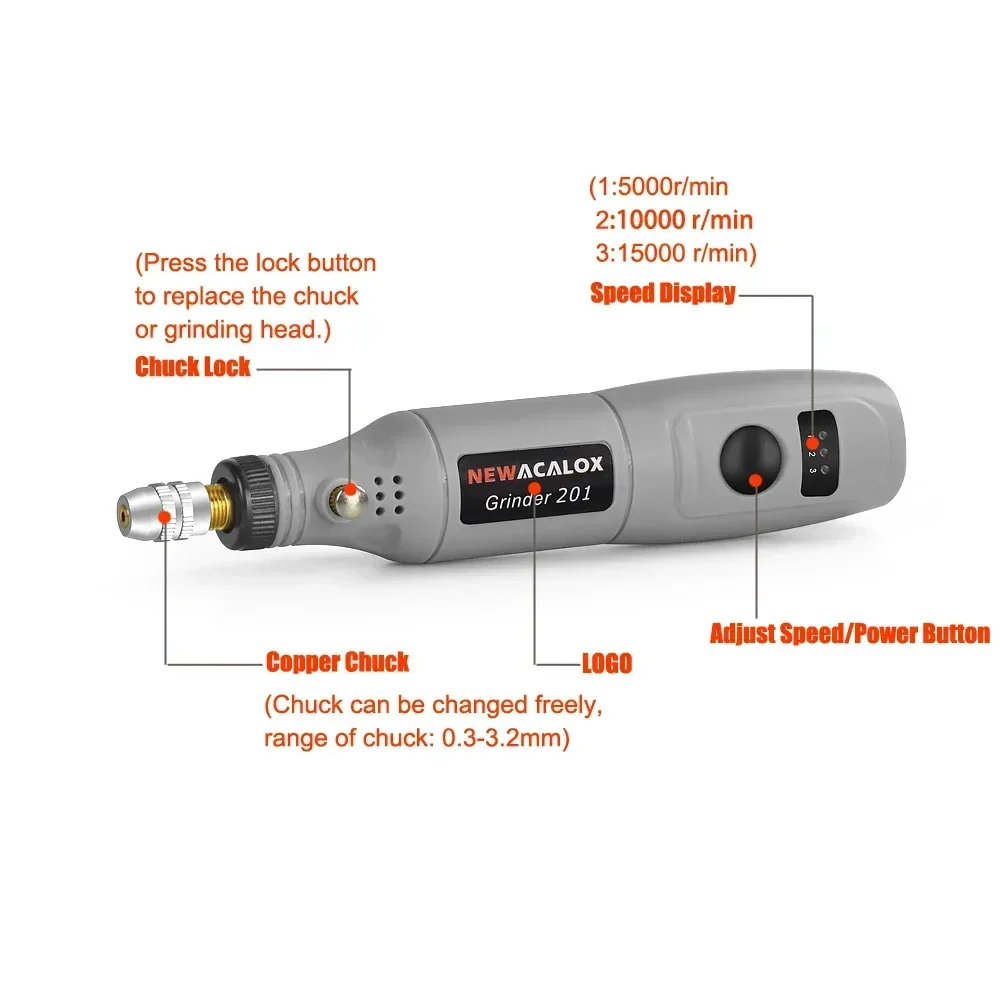 (1:5000r/min
2:10000 r/min
3:15000 r/min)

Speed Display

(Press the lock button to replace the chuck or grinding head.)

Chuck Lock

NEWACALOX
Grinder 201

1 2 3

Adjust Speed/Power Button

Copper Chuck

LOGO

(Chuck can be changed freely, range of chuck: 0.3-3.2mm)