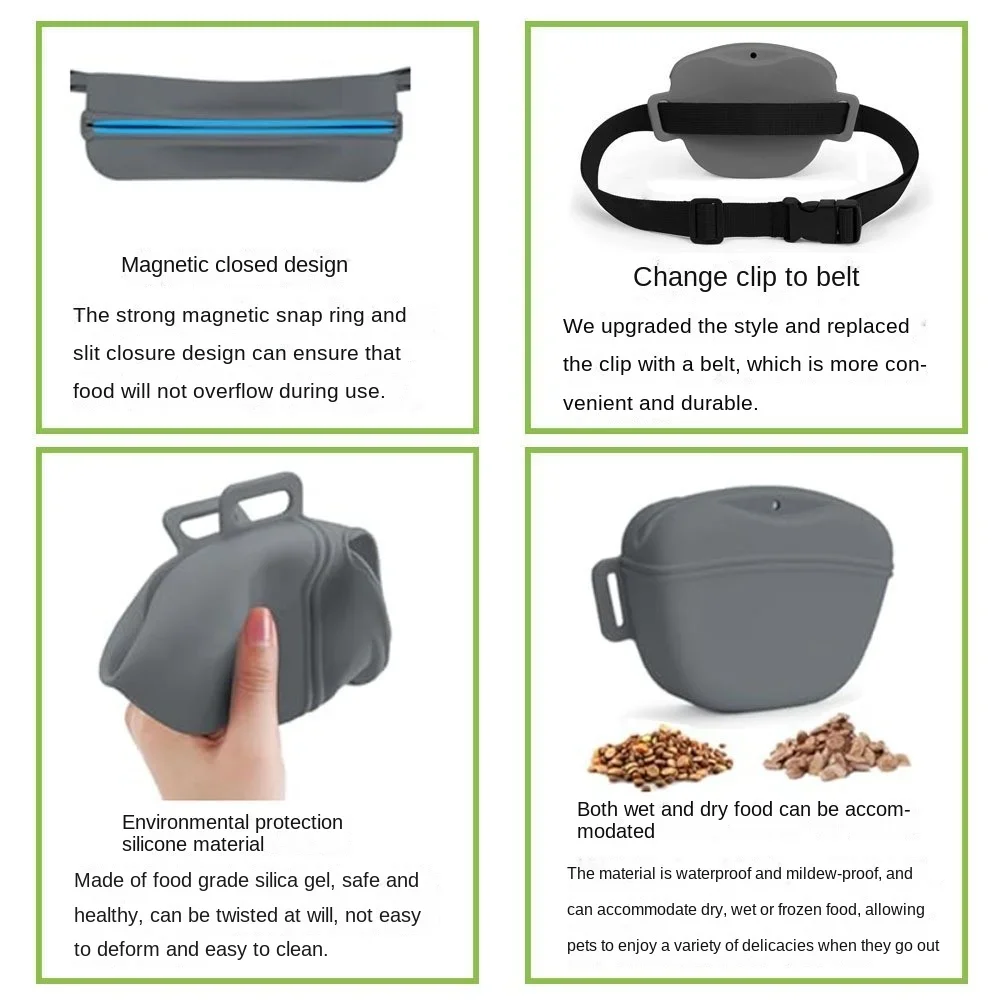 Magnetic closed design

The strong magnetic snap ring and slit closure design can ensure that food will not overflow during use.

Change clip to belt

We upgraded the style and replaced the clip with a belt, which is more convenient and durable.

Environmental protection silicone material

Made of food grade silica gel, safe and healthy, can be twisted at will, not easy to deform and easy to clean.

Both wet and dry food can be accommodated

The material is waterproof and mildew-proof, and can accommodate dry, wet or frozen food, allowing pets to enjoy a variety of delicacies when they go out