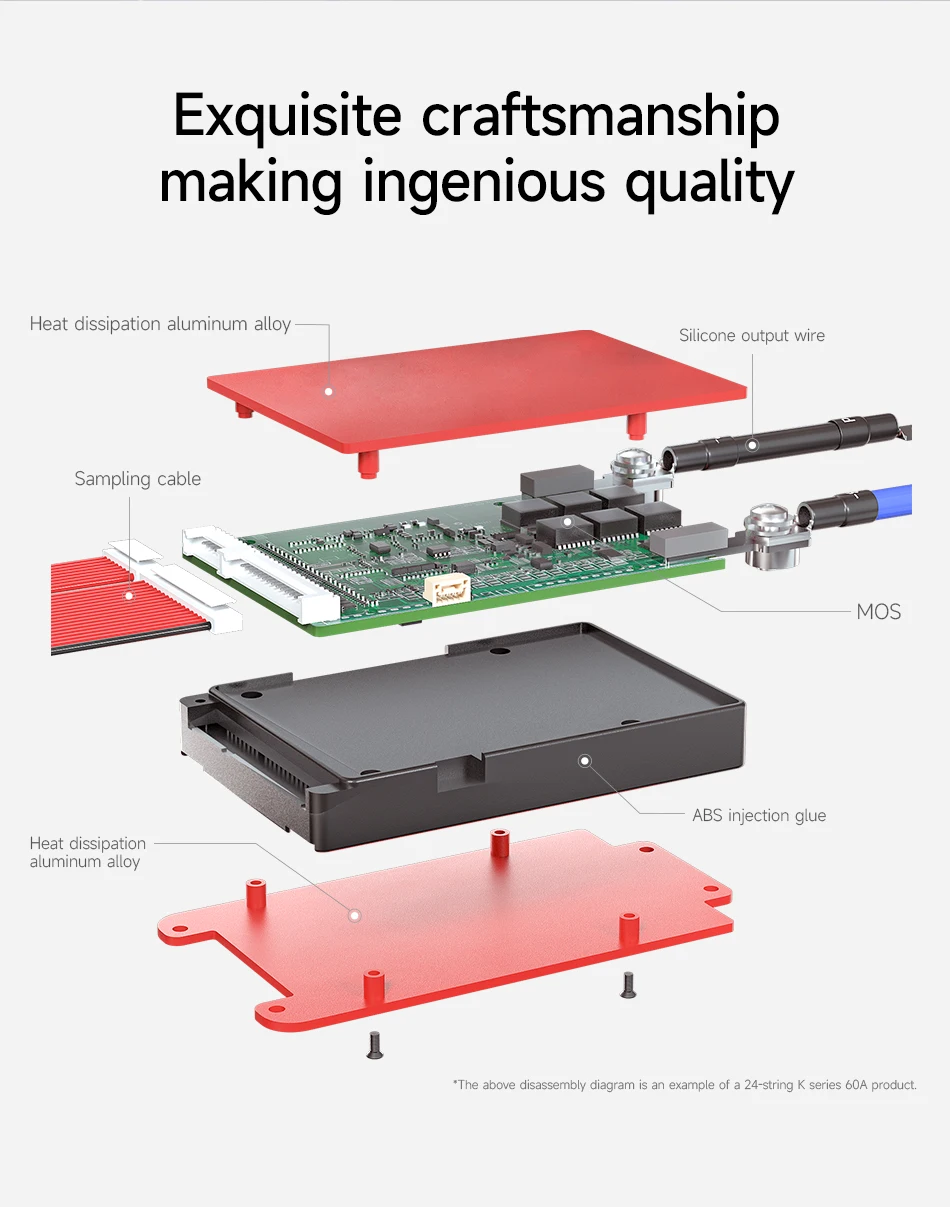 Exquisite craftsmanship making ingenious quality

Heat dissipation aluminum alloy

Silicone output wire

Sampling cable

MOS

ABS injection glue

Heat dissipation aluminum alloy

*The above disassembly diagram is an example of a 24-string K series 60A product.