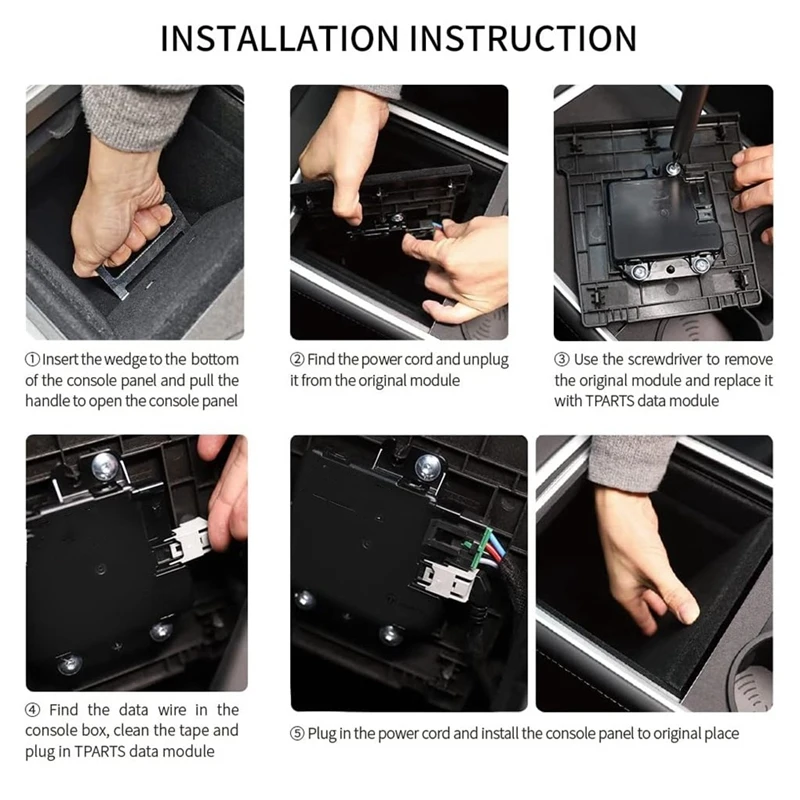 INSTALLATION INSTRUCTION

① Insert the wedge to the bottom of the console panel and pull the handle to open the console panel

② Find the power cord and unplug it from the original module

③ Use the screwdriver to remove the original module and replace it with TPARTS data module

④ Find the data wire in the console box, clean the tape and plug in TPARTS data module

⑤ Plug in the power cord and install the console panel to original place