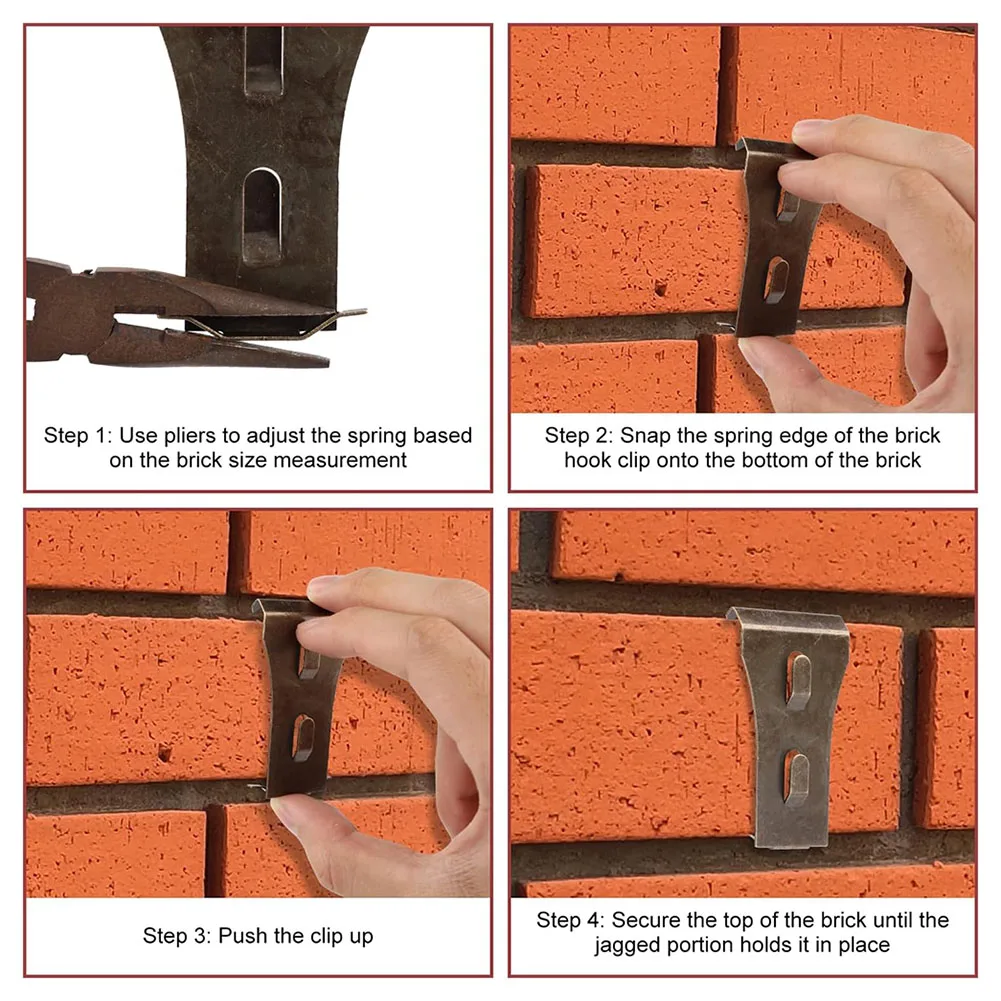 Step 1: Use pliers to adjust the spring based on the brick size measurement

Step 2: Snap the spring edge of the brick hook clip onto the bottom of the brick

Step 3: Push the clip up

Step 4: Secure the top of the brick until the jagged portion holds it in place