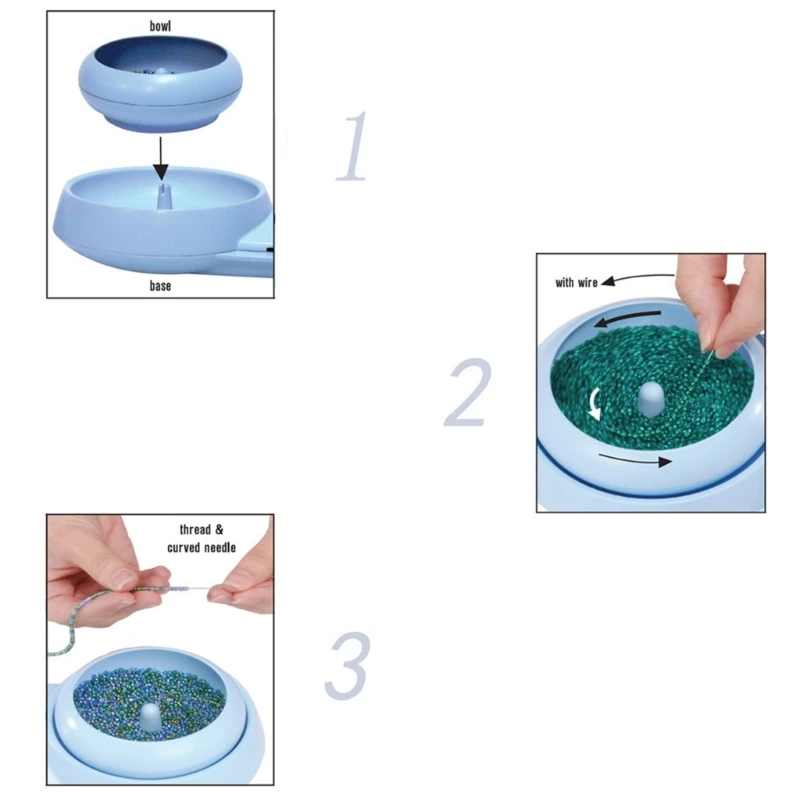 bowl

base

1

with wire

2

thread & curved needle

3