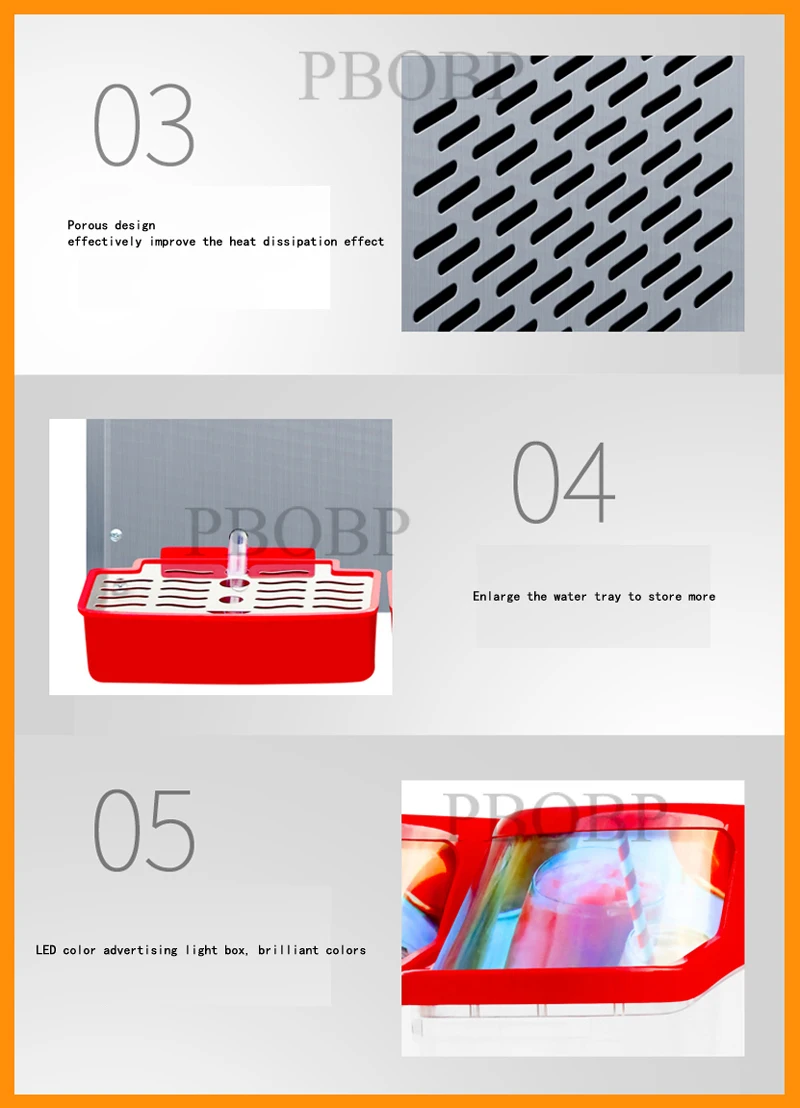 PBOBP

03

Porous design
effectively improve the heat dissipation effect

PBOBP

04

Enlarge the water tray to store more

05

PBOBP

LED color advertising light box, brilliant colors