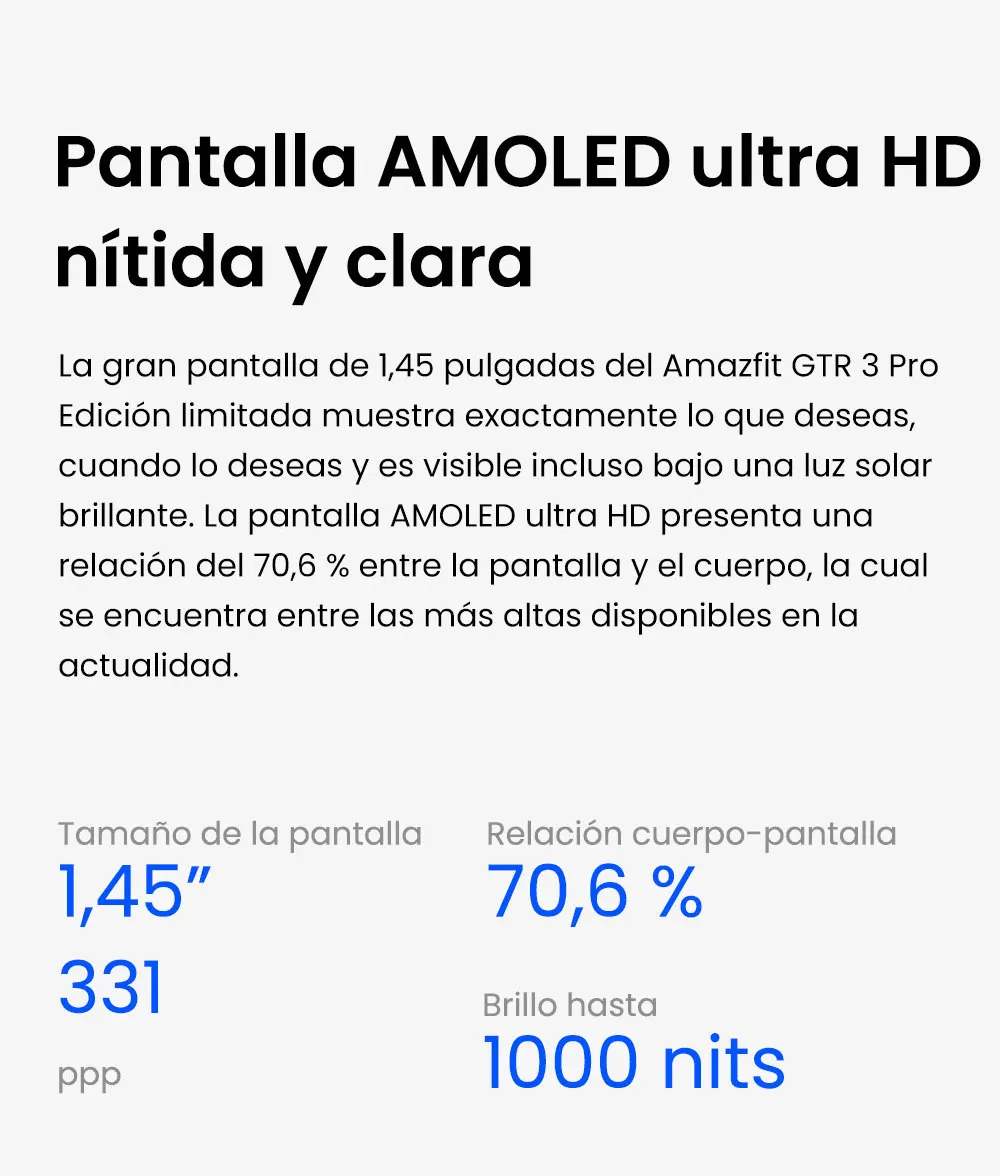 Pantalla AMOLED ultra HD nítida y clara

La gran pantalla de 1,45 pulgadas del Amazfit GTR 3 Pro Edición limitada muestra exactamente lo que deseas, cuando lo deseas y es visible incluso bajo una luz solar brillante. La pantalla AMOLED ultra HD presenta una relación del 70,6 % entre la pantalla y el cuerpo, la cual se encuentra entre las más altas disponibles en la actualidad.

Tamaño de la pantalla
1,45"

331

ppp

Relación cuerpo-pantalla
70,6 %

Brillo hasta
1000 nits