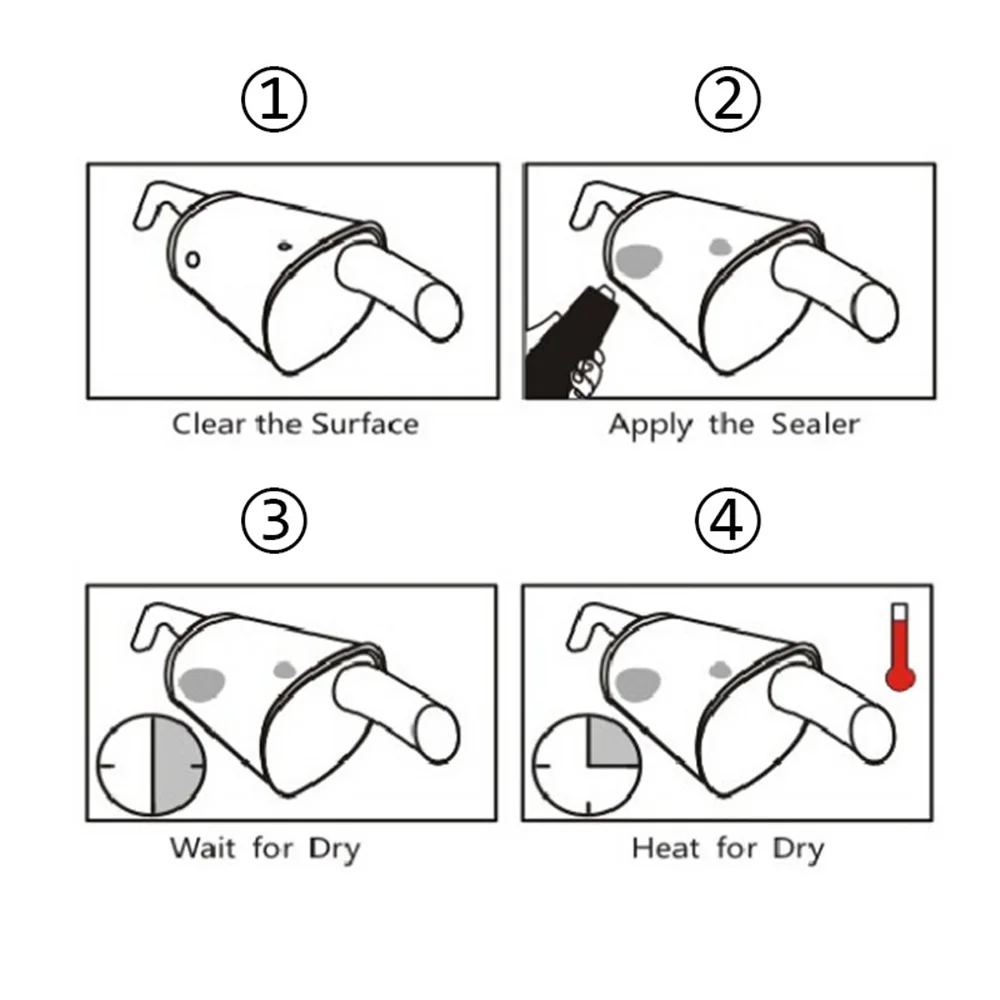 ①

Clear the Surface

②

Apply the Sealer

③

Wait for Dry

④

Heat for Dry