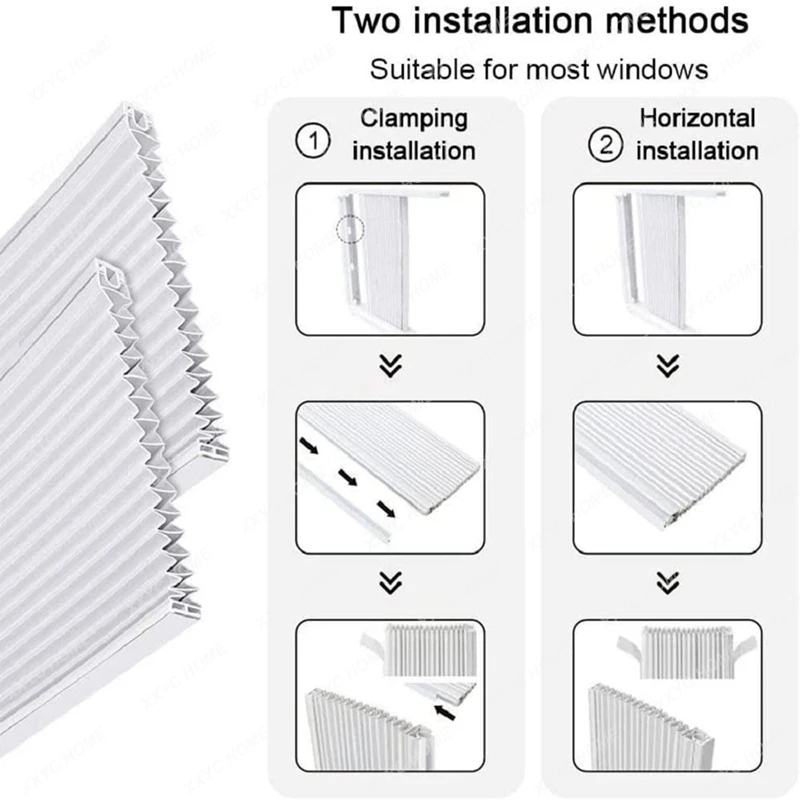 Two installation methods

Suitable for most windows

① Clamping installation

② Horizontal installation

XXYC HOME