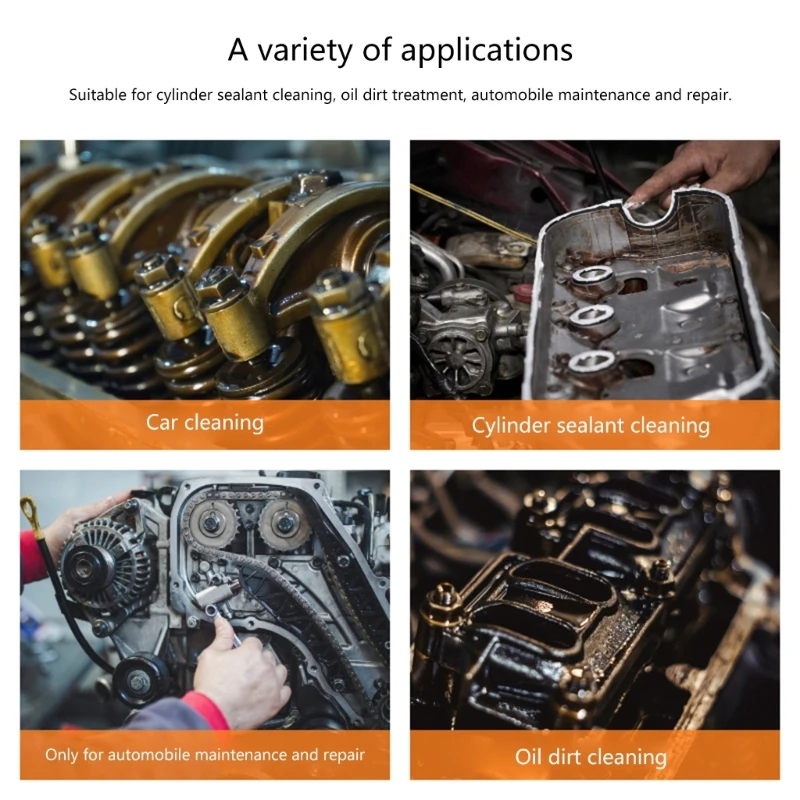 A variety of applications

Suitable for cylinder sealant cleaning, oil dirt treatment, automobile maintenance and repair.

Car cleaning

Cylinder sealant cleaning

Only for automobile maintenance and repair

Oil dirt cleaning