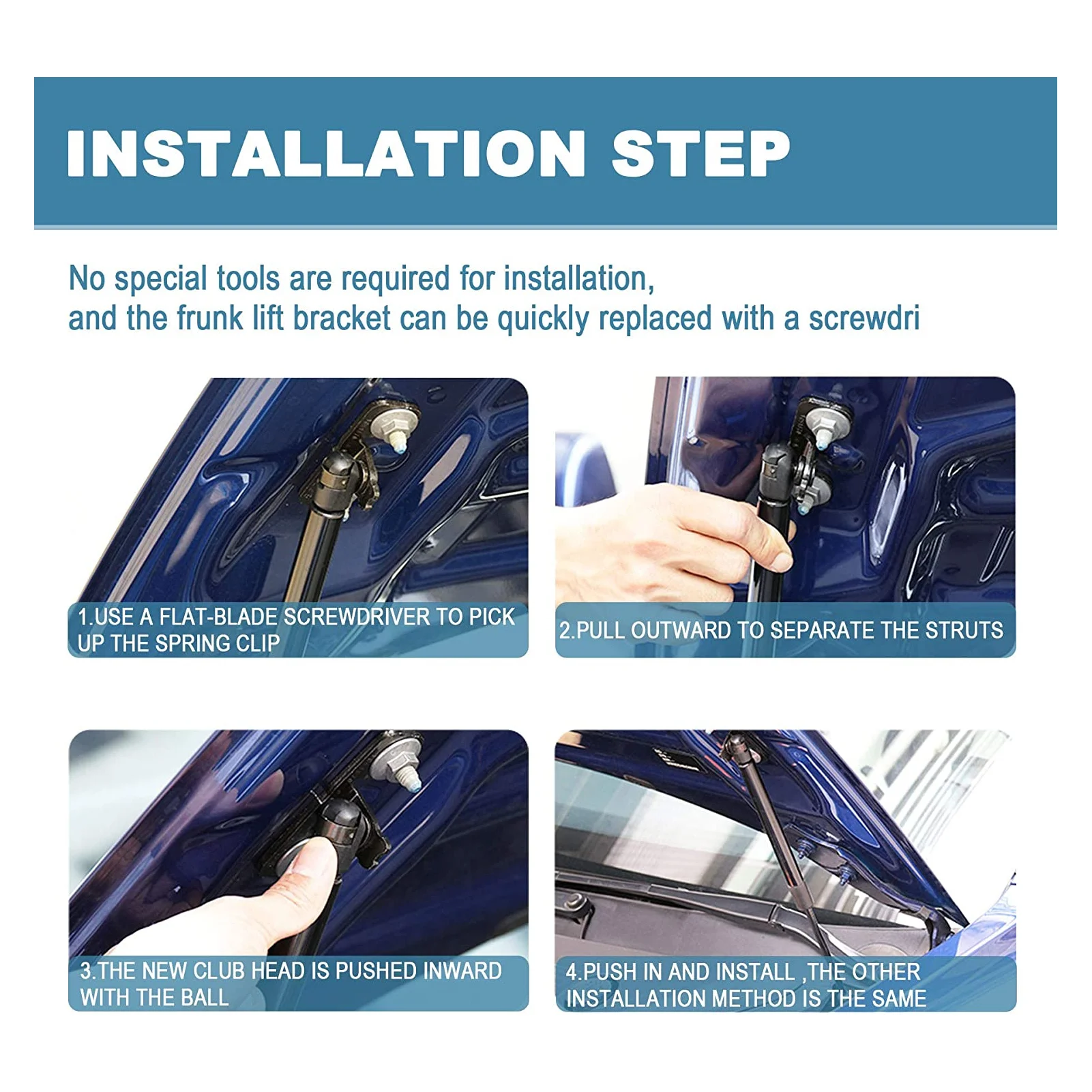 INSTALLATION STEP

No special tools are required for installation, and the frunk lift bracket can be quickly replaced with a screwdri

1.USE A FLAT-BLADE SCREWDRIVER TO PICK UP THE SPRING CLIP

2.PULL OUTWARD TO SEPARATE THE STRUTS

3.THE NEW CLUB HEAD IS PUSHED INWARD WITH THE BALL

4.PUSH IN AND INSTALL ,THE OTHER INSTALLATION METHOD IS THE SAME