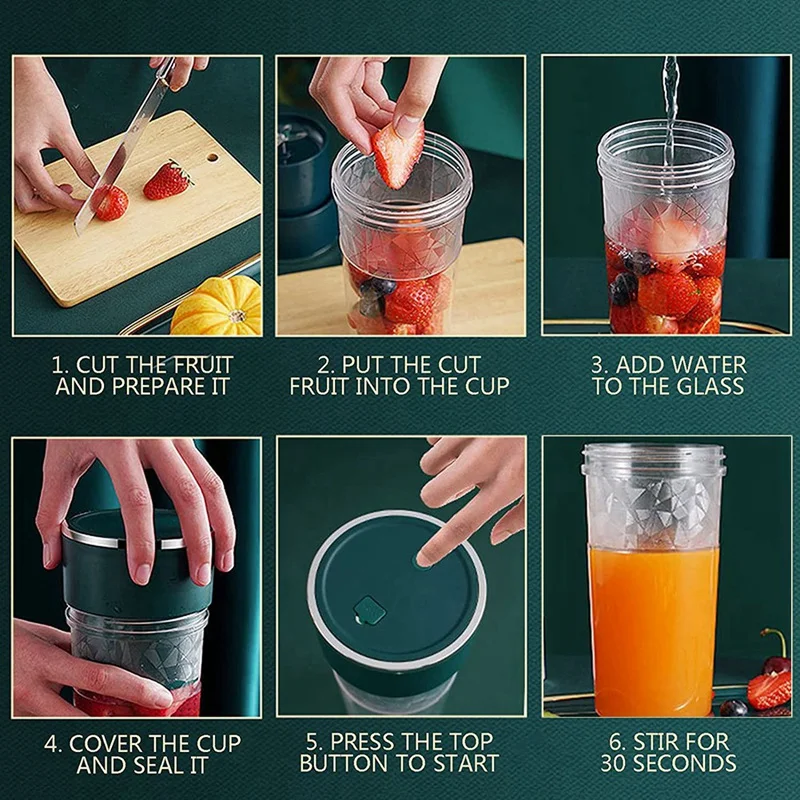 1. CUT THE FRUIT AND PREPARE IT

2. PUT THE CUT FRUIT INTO THE CUP

3. ADD WATER TO THE GLASS

4. COVER THE CUP AND SEAL IT

5. PRESS THE TOP BUTTON TO START

6. STIR FOR 30 SECONDS